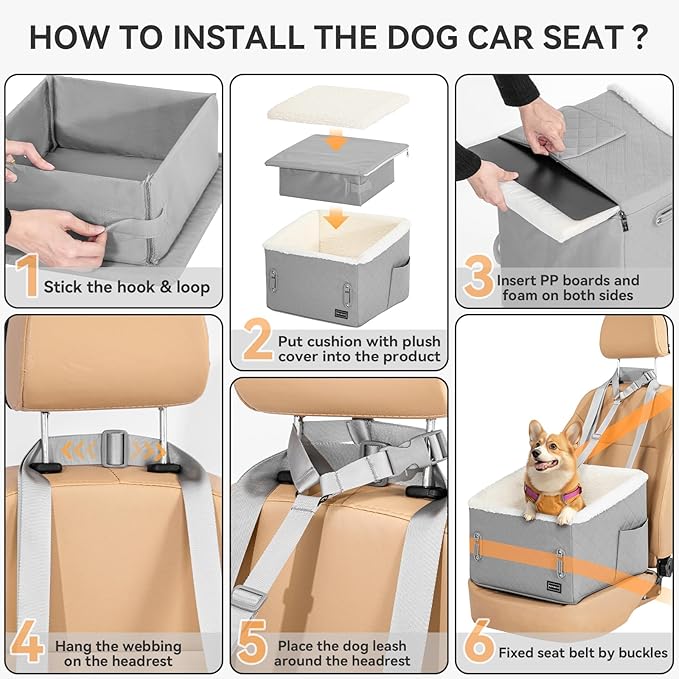 HOW TO INSTALL THE DOG CAR SEAT ?

1 Stick the hook & loop

2 Put cushion with plush cover into the product

3 Insert PP boards and foam on both sides

4 Hang the webbing on the headrest

5 Place the dog leash around the headrest

6 Fixed seat belt by buckles