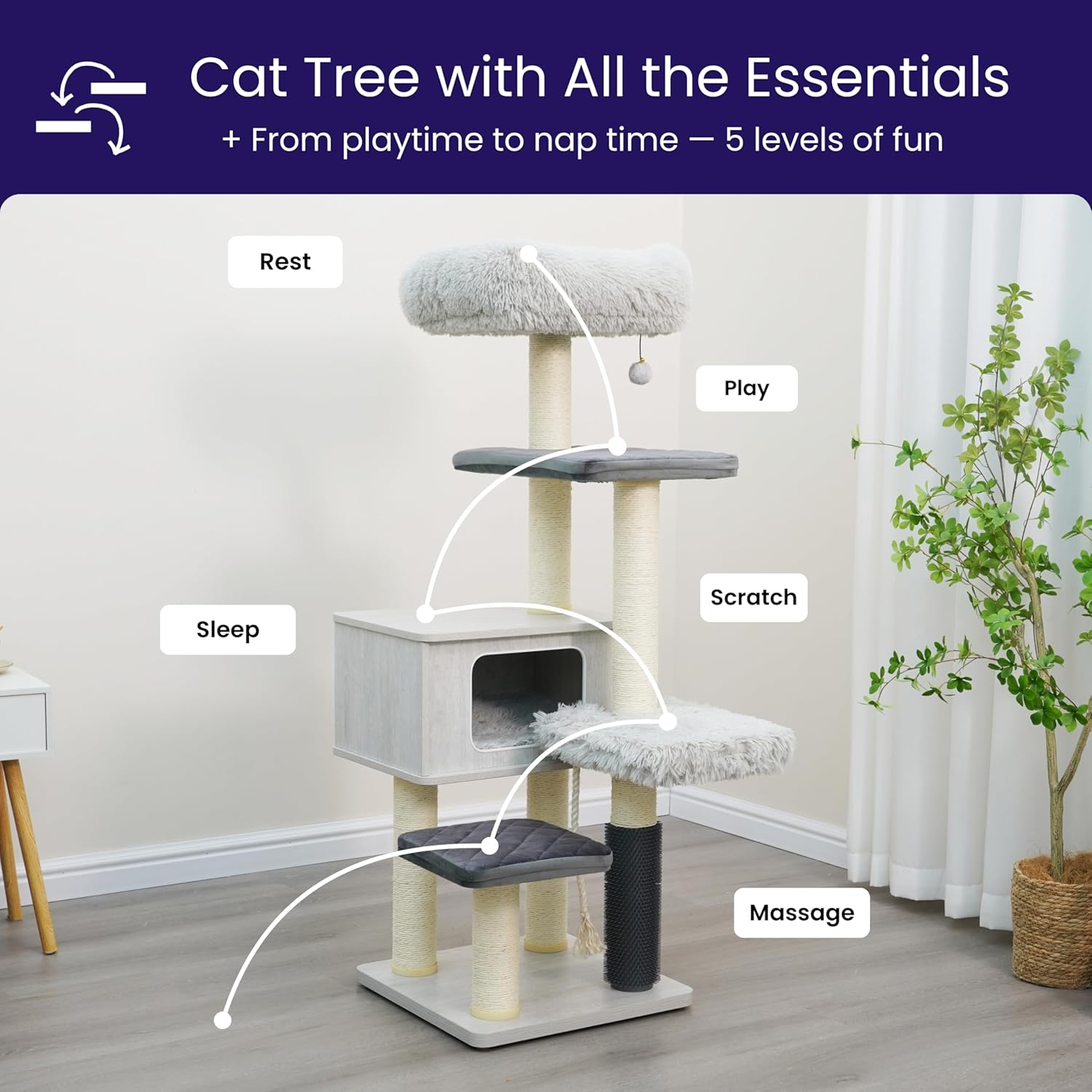 Cat Tree with All the Essentials

+ From playtime to nap time — 5 levels of fun

Rest

Play

Scratch

Sleep

Massage