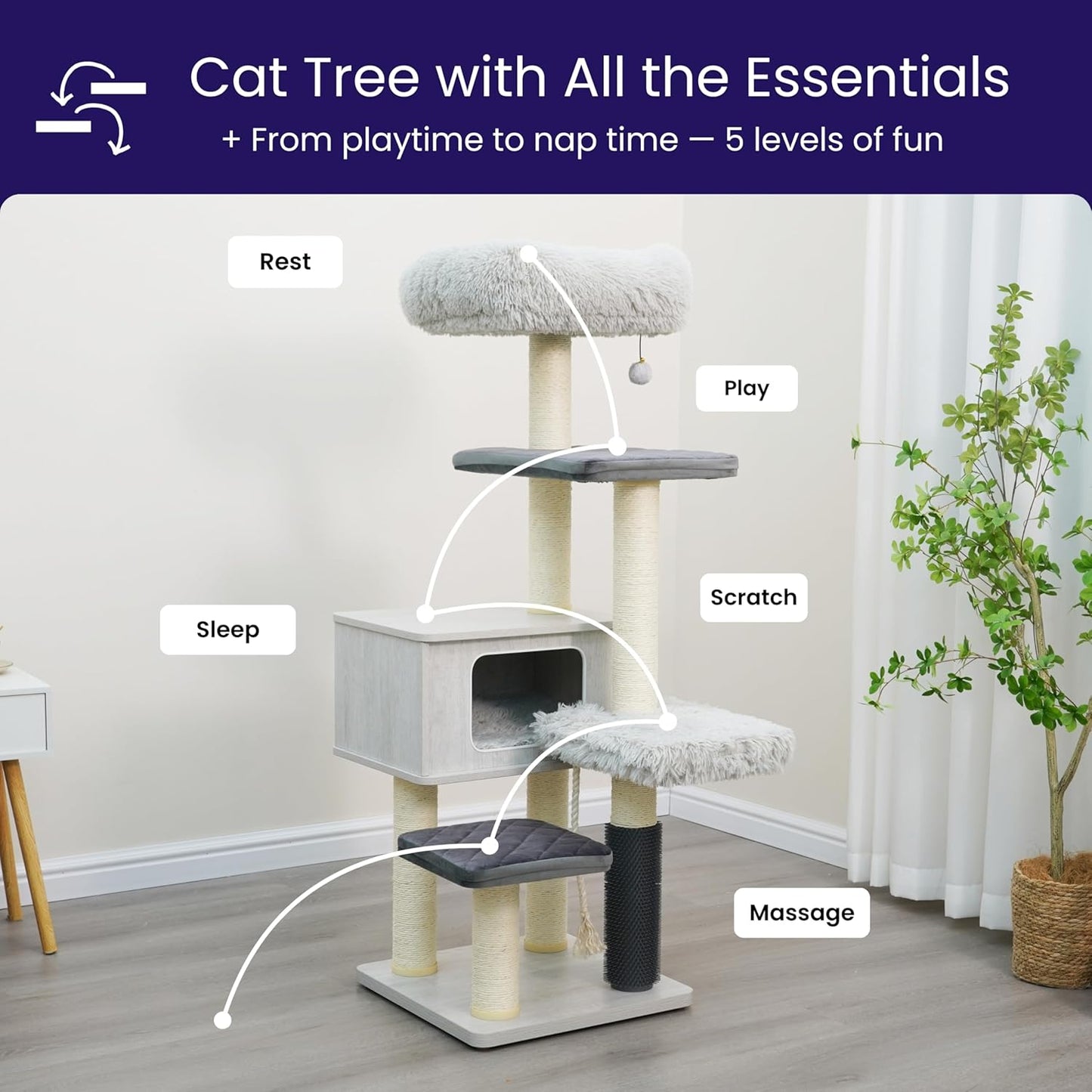 Cat Tree with All the Essentials
+ From playtime to nap time — 5 levels of fun

Rest

Play

Scratch

Sleep

Massage