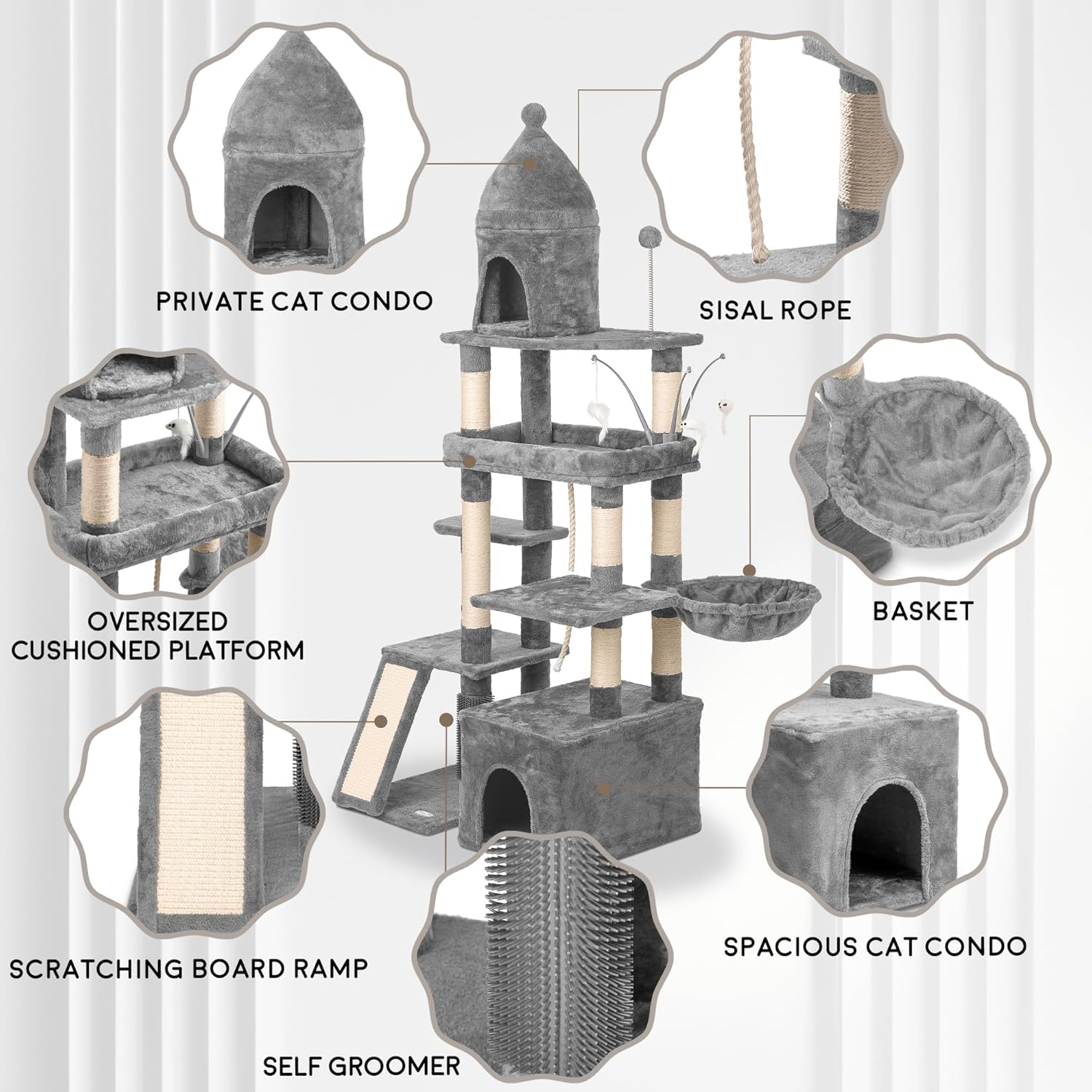 PRIVATE CAT CONDO

SISAL ROPE

OVERSIZED CUSHIONED PLATFORM

BASKET

SCRATCHING BOARD RAMP

SPACIOUS CAT CONDO

SELF GROOMER