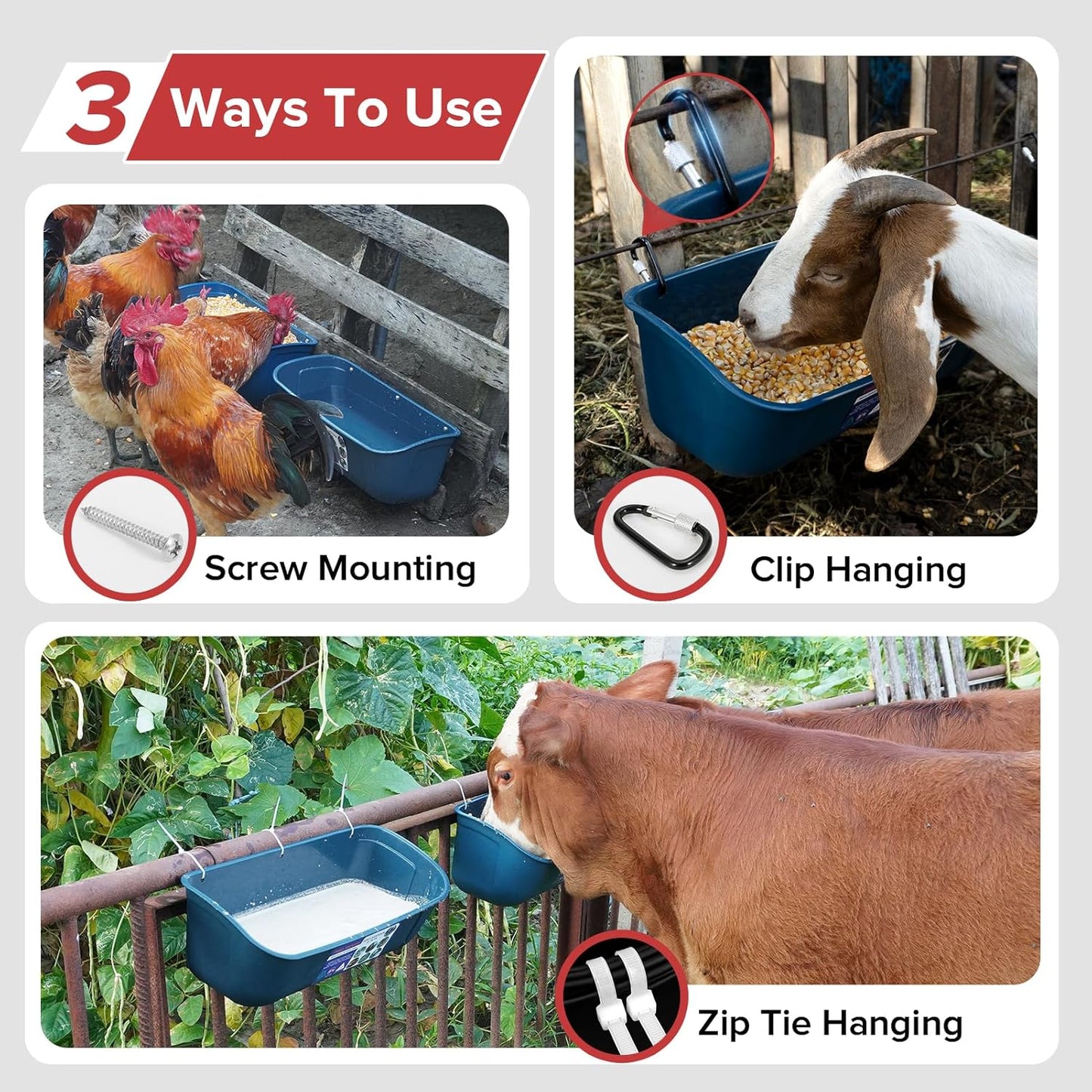 3 Ways To Use

Screw Mounting

Clip Hanging

Zip Tie Hanging