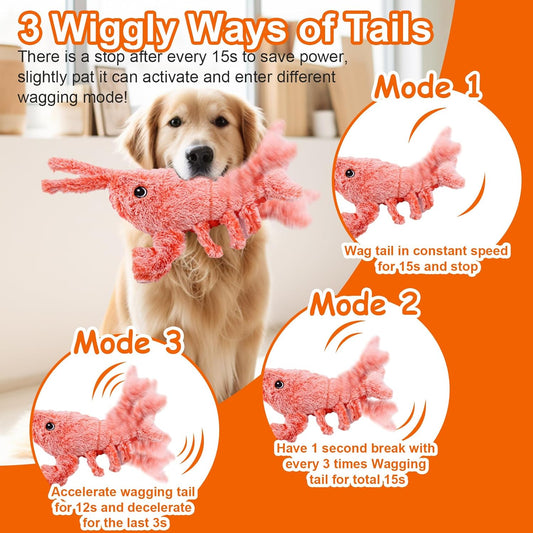 3 Wiggly Ways of Tails

There is a stop after every 15s to save power, slightly pat it can activate and enter different wagging mode!

Mode 1

Wag tail in constant speed for 15s and stop

Mode 2

Have 1 second break with every 3 times Wagging tail for total 15s

Mode 3

Accelerate wagging tail for 12s and decelerate for the last 3s