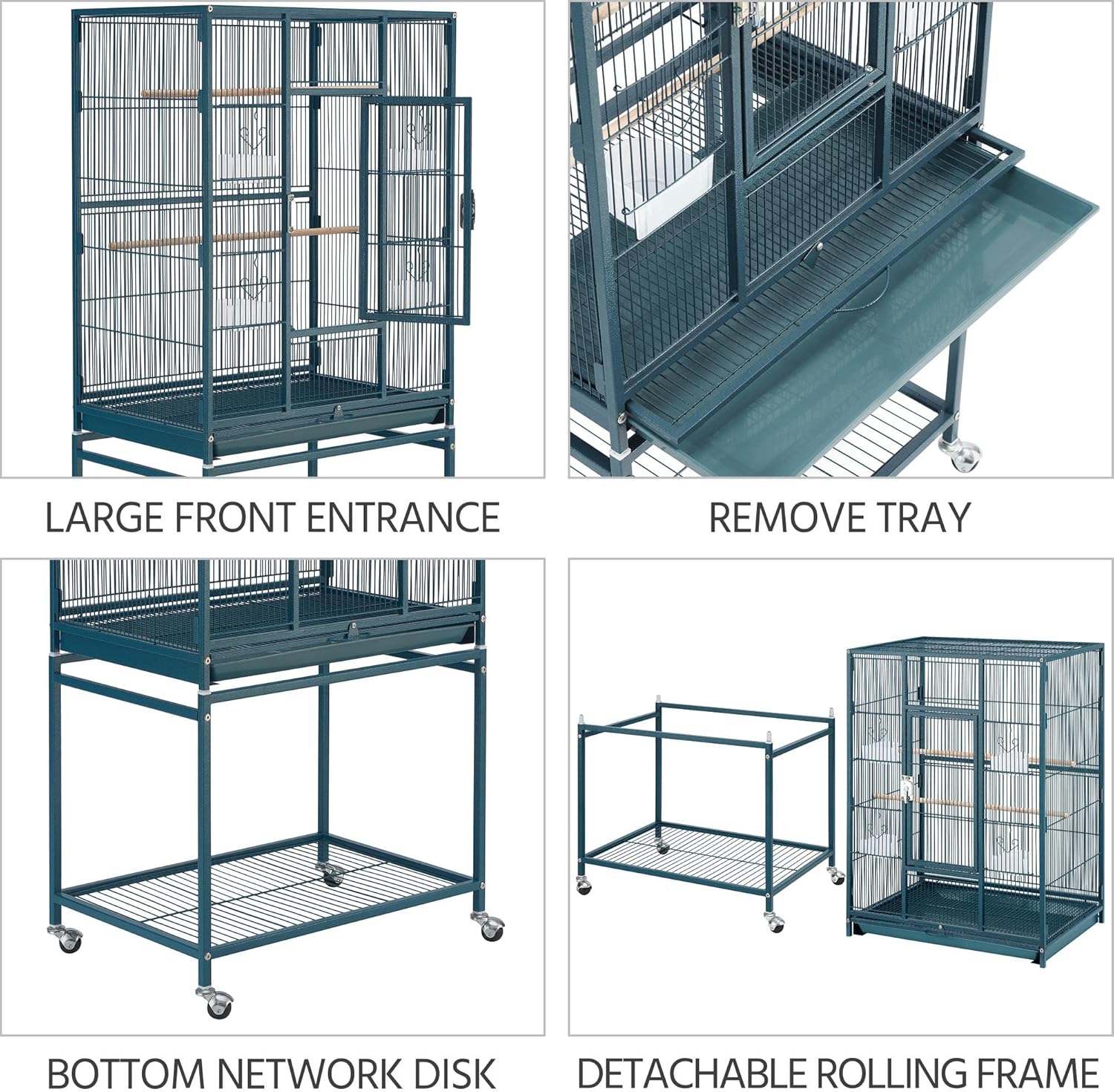 LARGE FRONT ENTRANCE

REMOVE TRAY

BOTTOM NETWORK DISK

DETACHABLE ROLLING FRAME