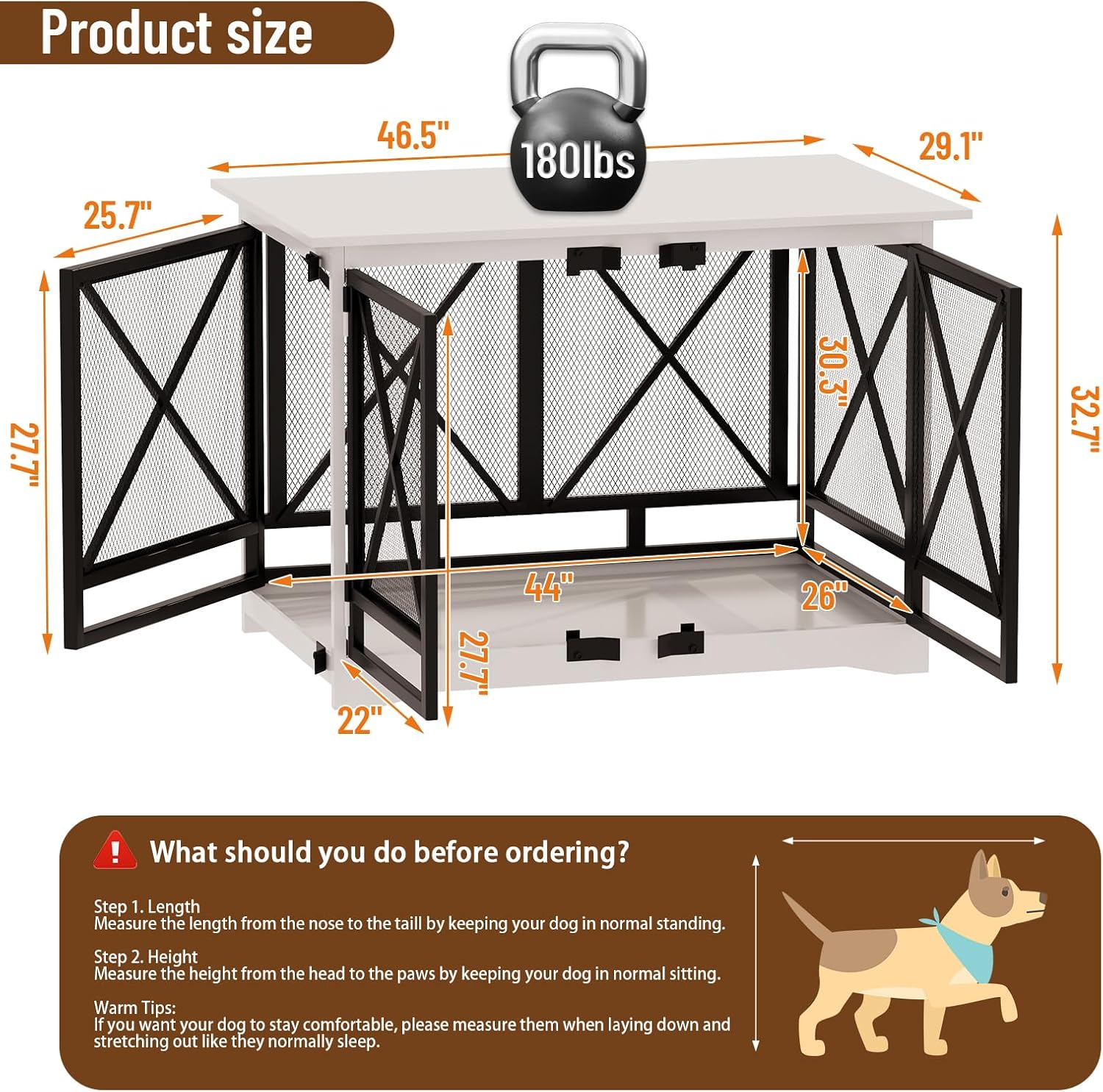 Product size

180lbs

46.5"

29.1"

25.7"

27.7"

30.3"

32.7"

44"

26"

27.7"

22"

What should you do before ordering?

Step 1. Length
Measure the length from the nose to the taill by keeping your dog in normal standing.

Step 2. Height
Measure the height from the head to the paws by keeping your dog in normal sitting.

Warm Tips:
If you want your dog to stay comfortable, please measure them when laying down and stretching out like they normally sleep.