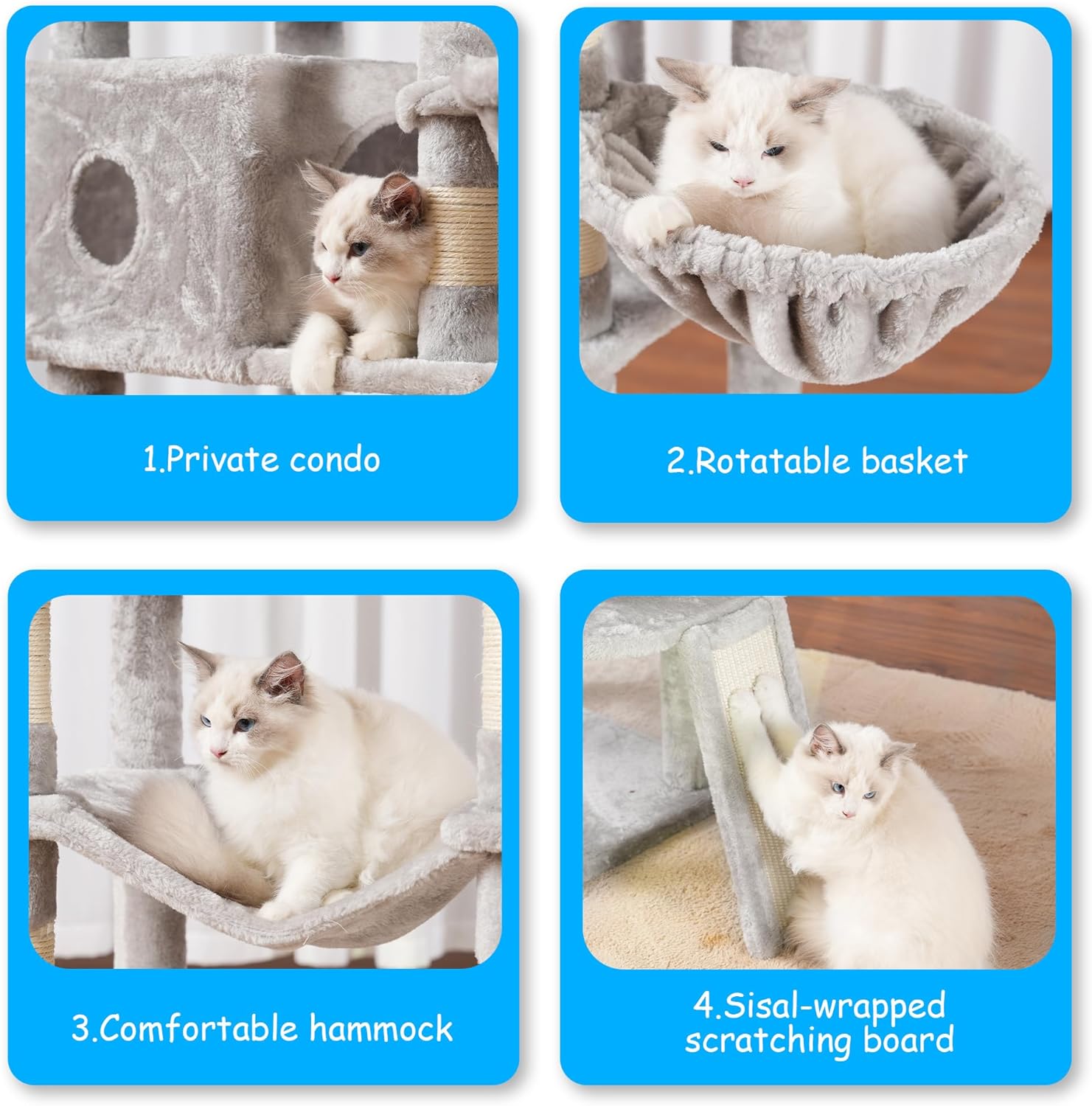 1.Private condo

2.Rotatable basket

3.Comfortable hammock

4.Sisal-wrapped scratching board