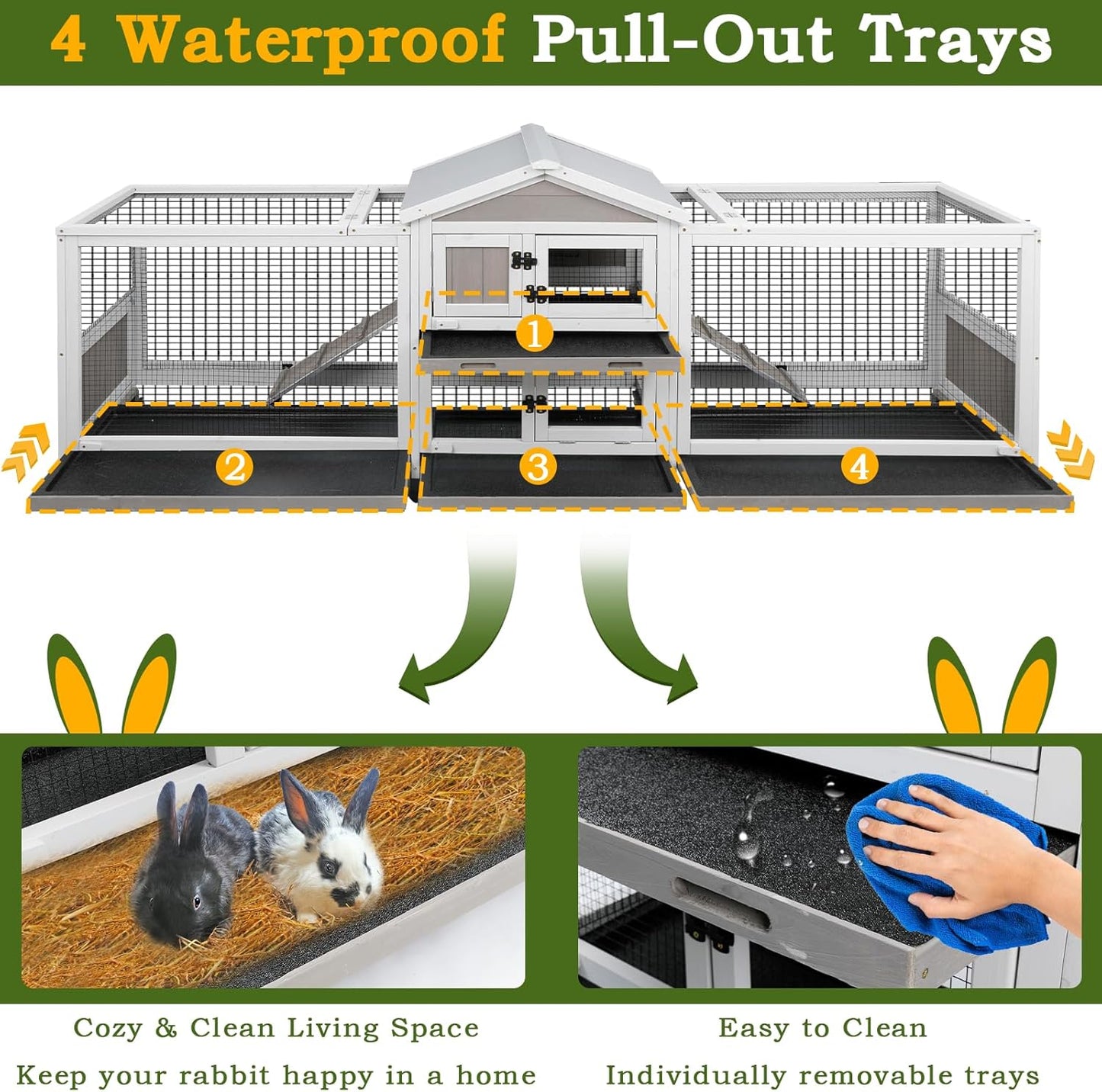 4 Waterproof Pull-Out Trays

1

2

3

4

Cozy & Clean Living Space
Keep your rabbit happy in a home

Easy to Clean
Individually removable trays