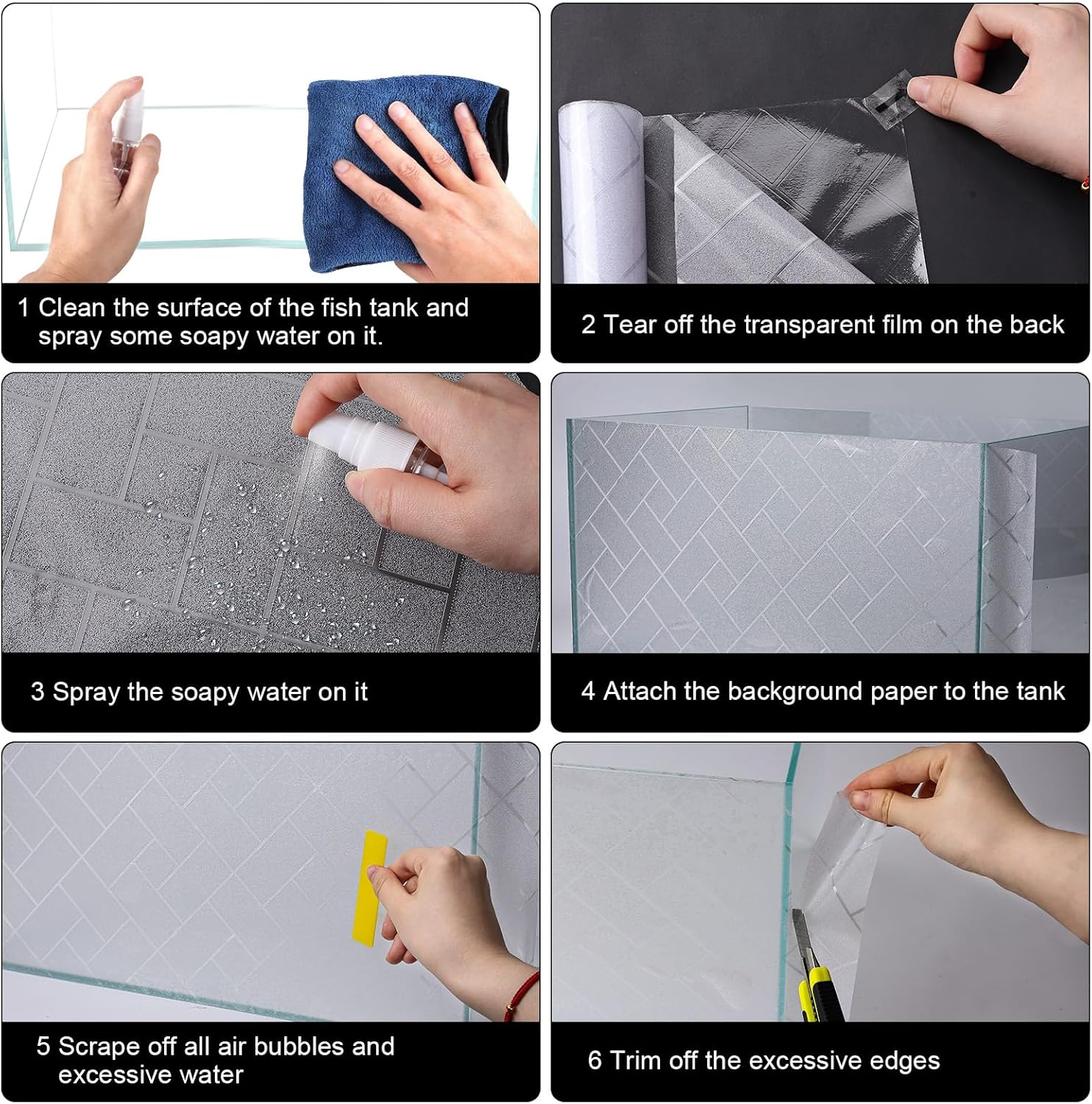 1 Clean the surface of the fish tank and spray some soapy water on it.

2 Tear off the transparent film on the back

3 Spray the soapy water on it

4 Attach the background paper to the tank

5 Scrape off all air bubbles and excessive water

6 Trim off the excessive edges