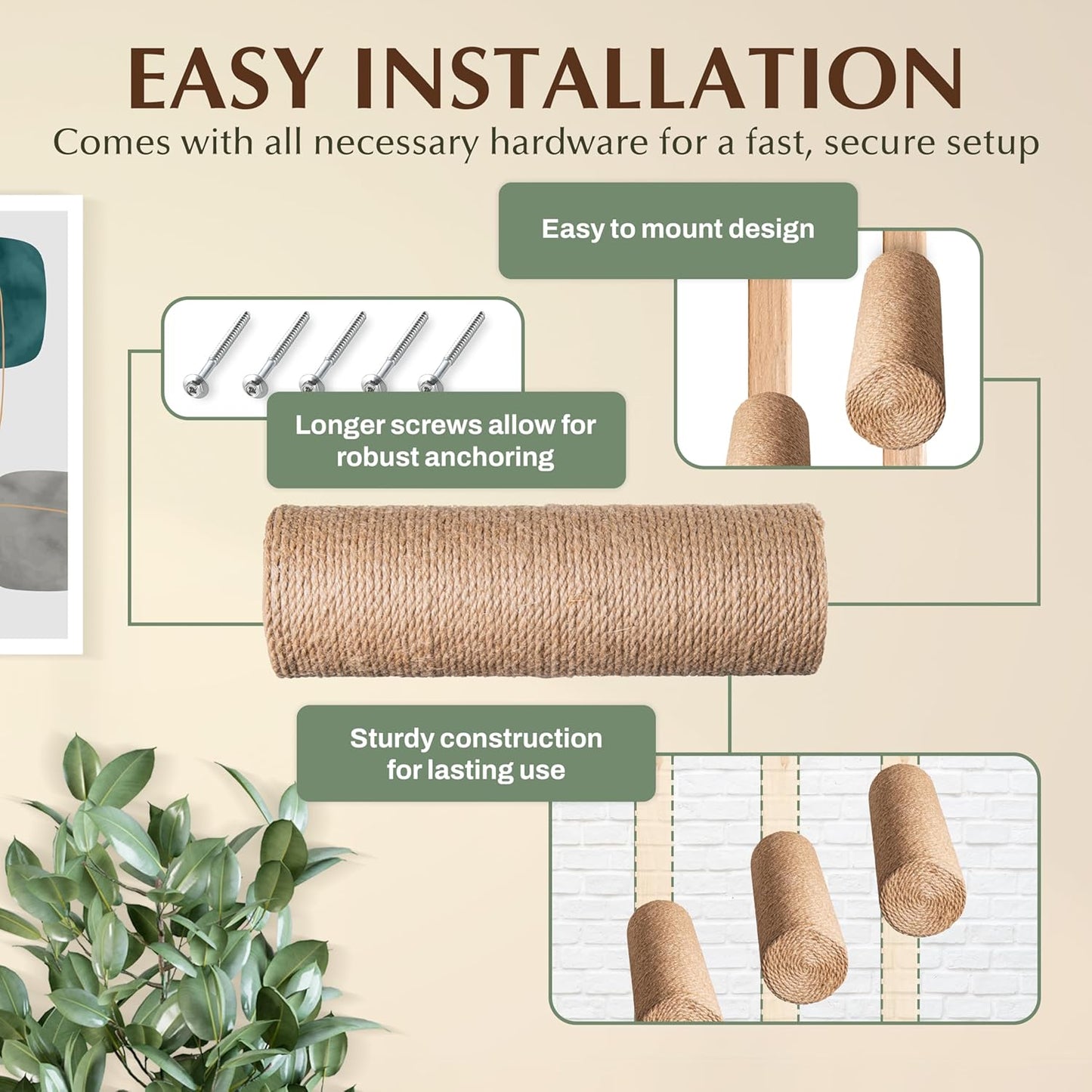 EASY INSTALLATION
Comes with all necessary hardware for a fast, secure setup

Easy to mount design

Longer screws allow for robust anchoring

Sturdy construction for lasting use