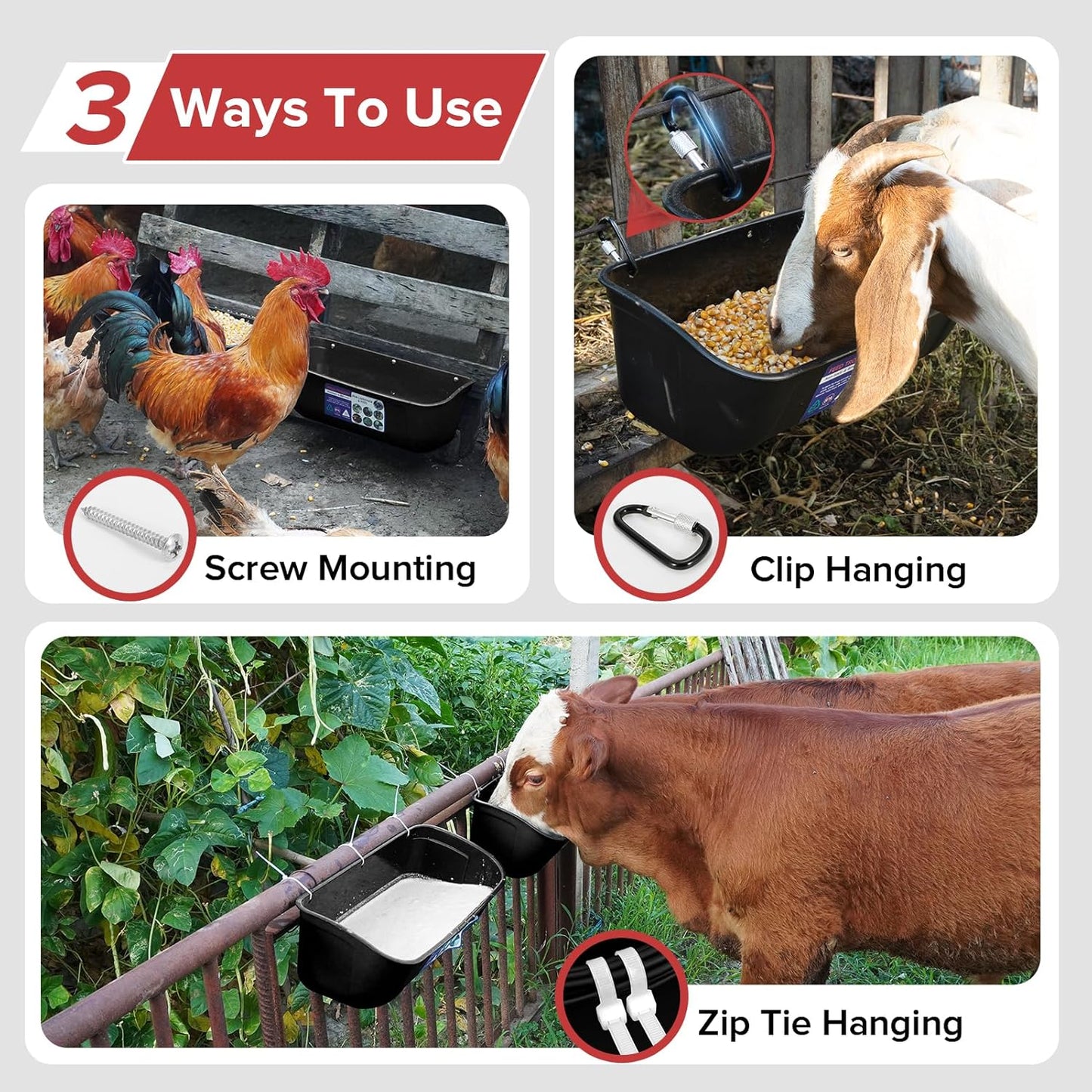 3 Ways To Use

Screw Mounting

Clip Hanging

Zip Tie Hanging