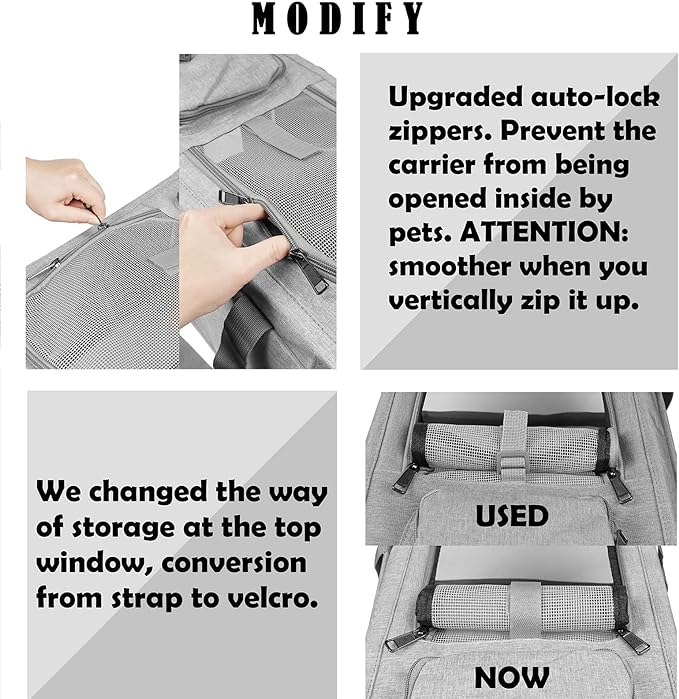 MODIFY

Upgraded auto-lock zippers. Prevent the carrier from being opened inside by pets. ATTENTION: smoother when you vertically zip it up.

We changed the way of storage at the top window, conversion from strap to velcro.

USED

NOW