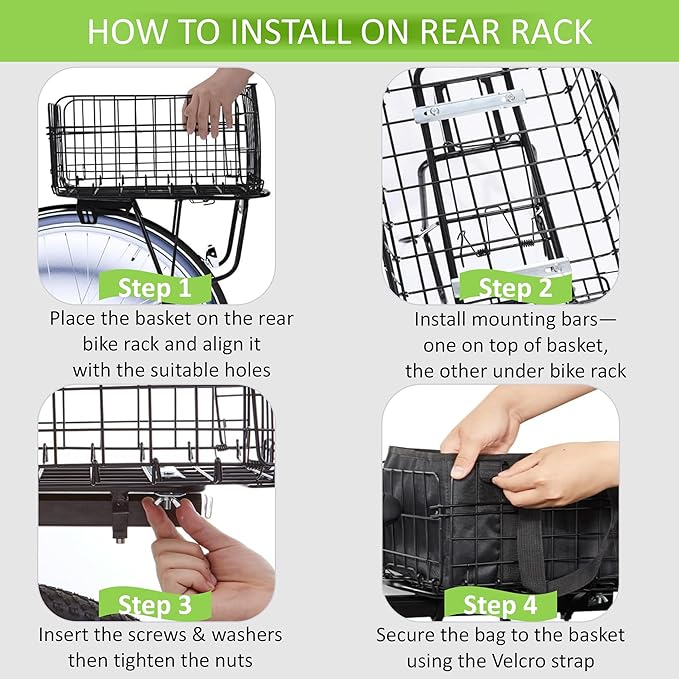 HOW TO INSTALL ON REAR RACK

Step 1
Place the basket on the rear bike rack and align it with the suitable holes

Step 2
Install mounting bars— one on top of basket, the other under bike rack

Step 3
Insert the screws & washers then tighten the nuts

Step 4
Secure the bag to the basket using the Velcro strap