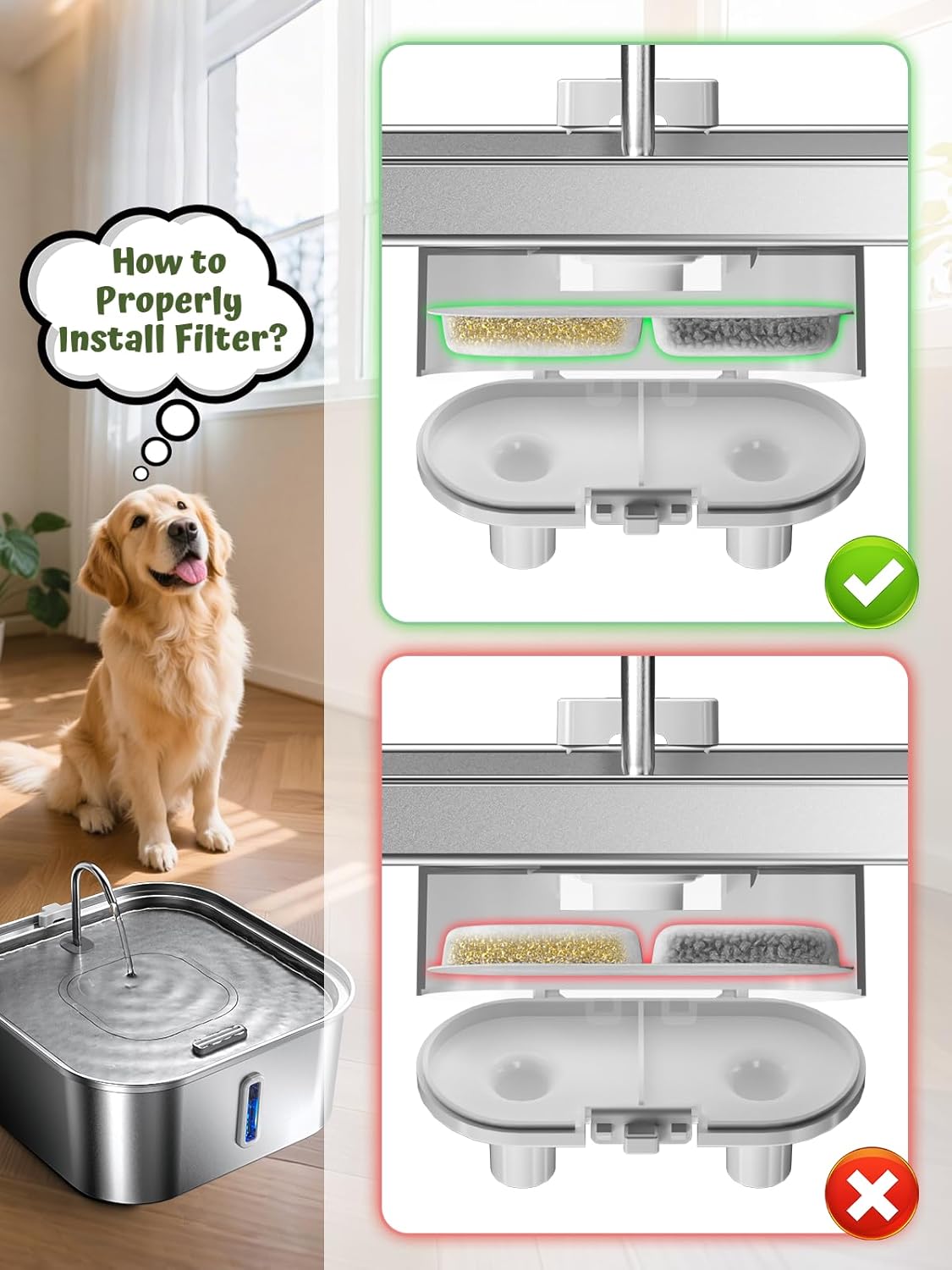 How to Properly Install Filter?