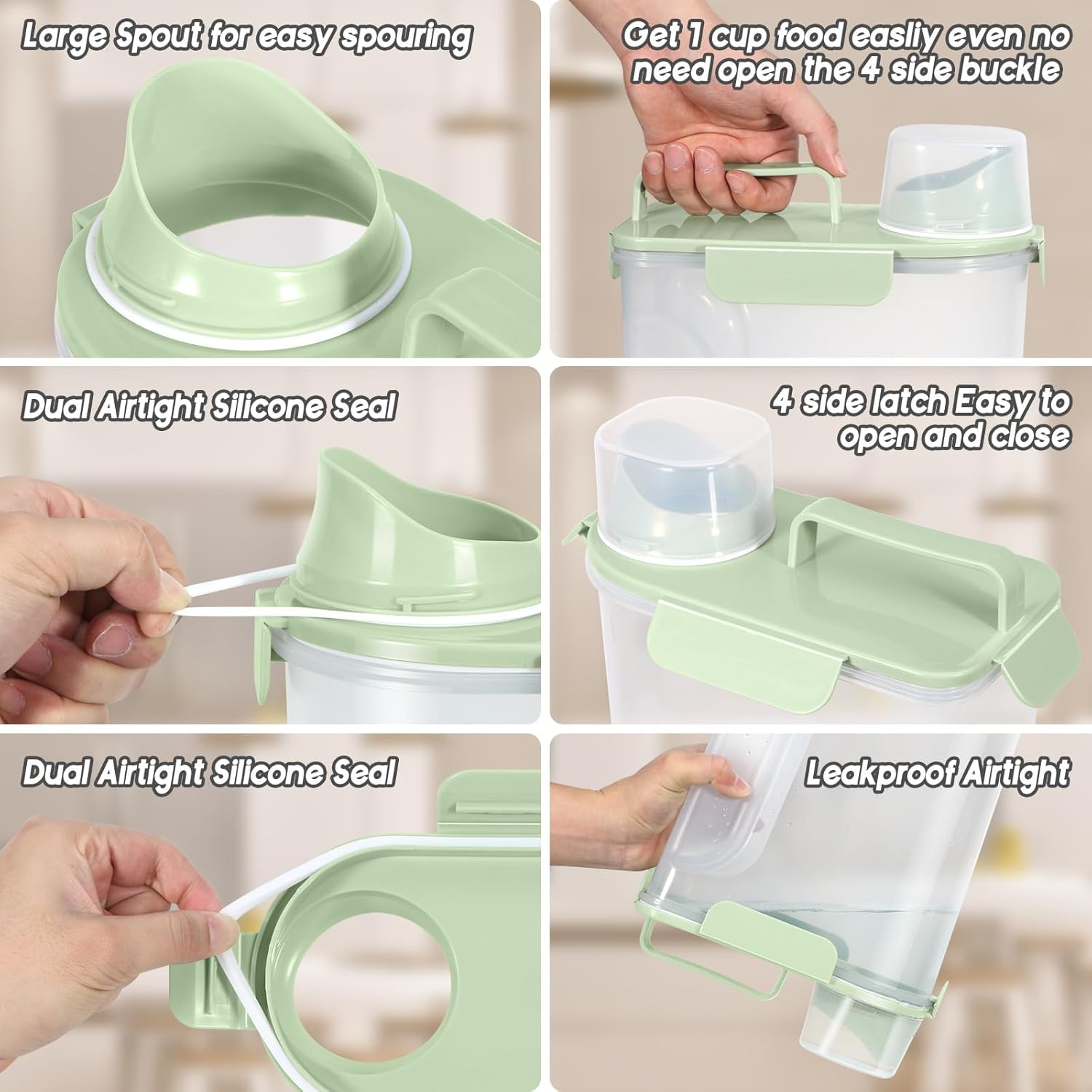 Large Spout for easy spouring

Get 1 cup food easliy even no need open the 4 side buckle

Dual Airtight Silicone Seal

4 side latch Easy to open and close

Dual Airtight Silicone Seal

Leakproof Airtight