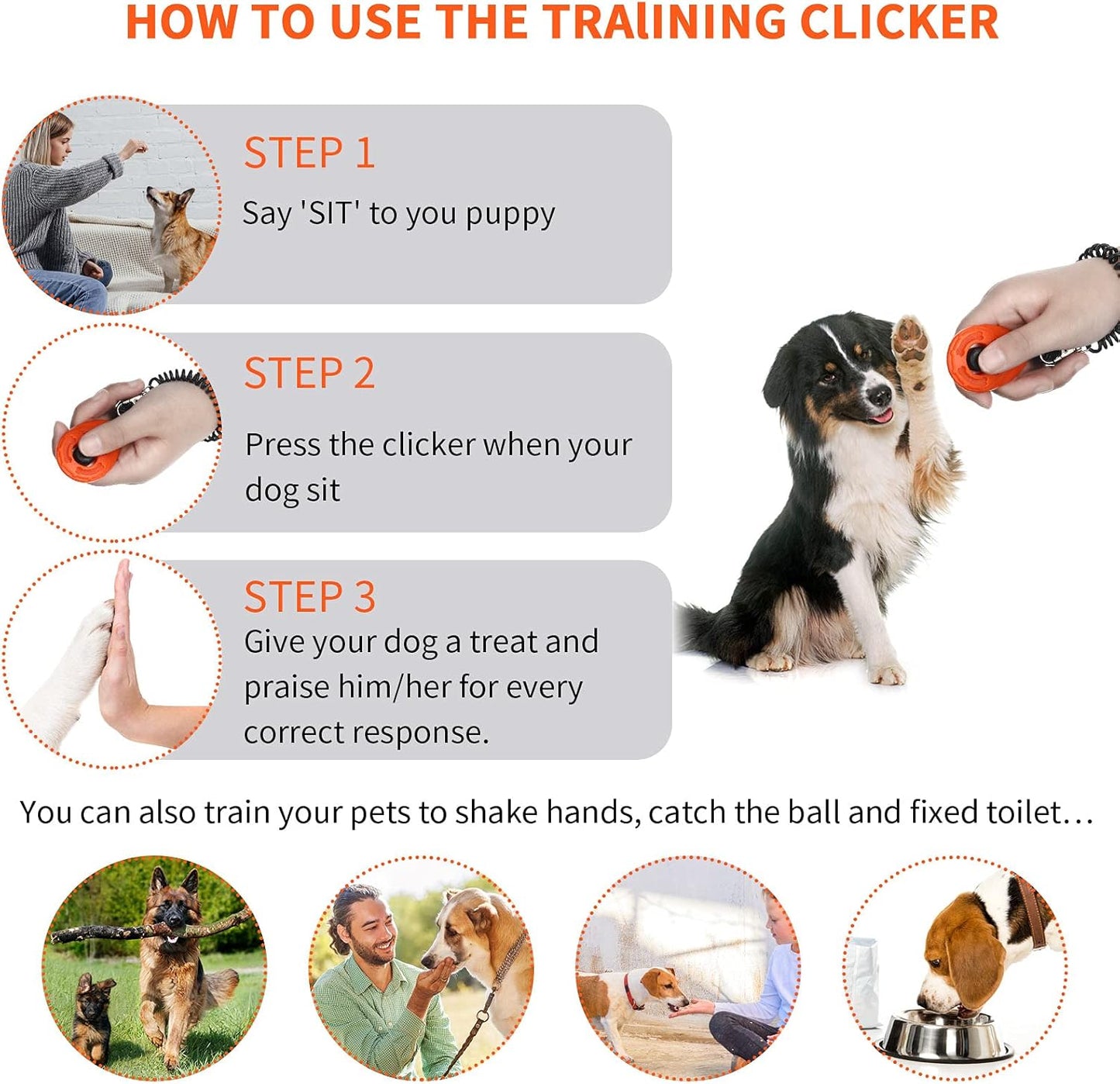 HOW TO USE THE TRAlINING CLICKER

STEP 1
Say 'SIT' to you puppy

STEP 2
Press the clicker when your dog sit

STEP 3
Give your dog a treat and praise him/her for every correct response.

You can also train your pets to shake hands, catch the ball and fixed toilet…