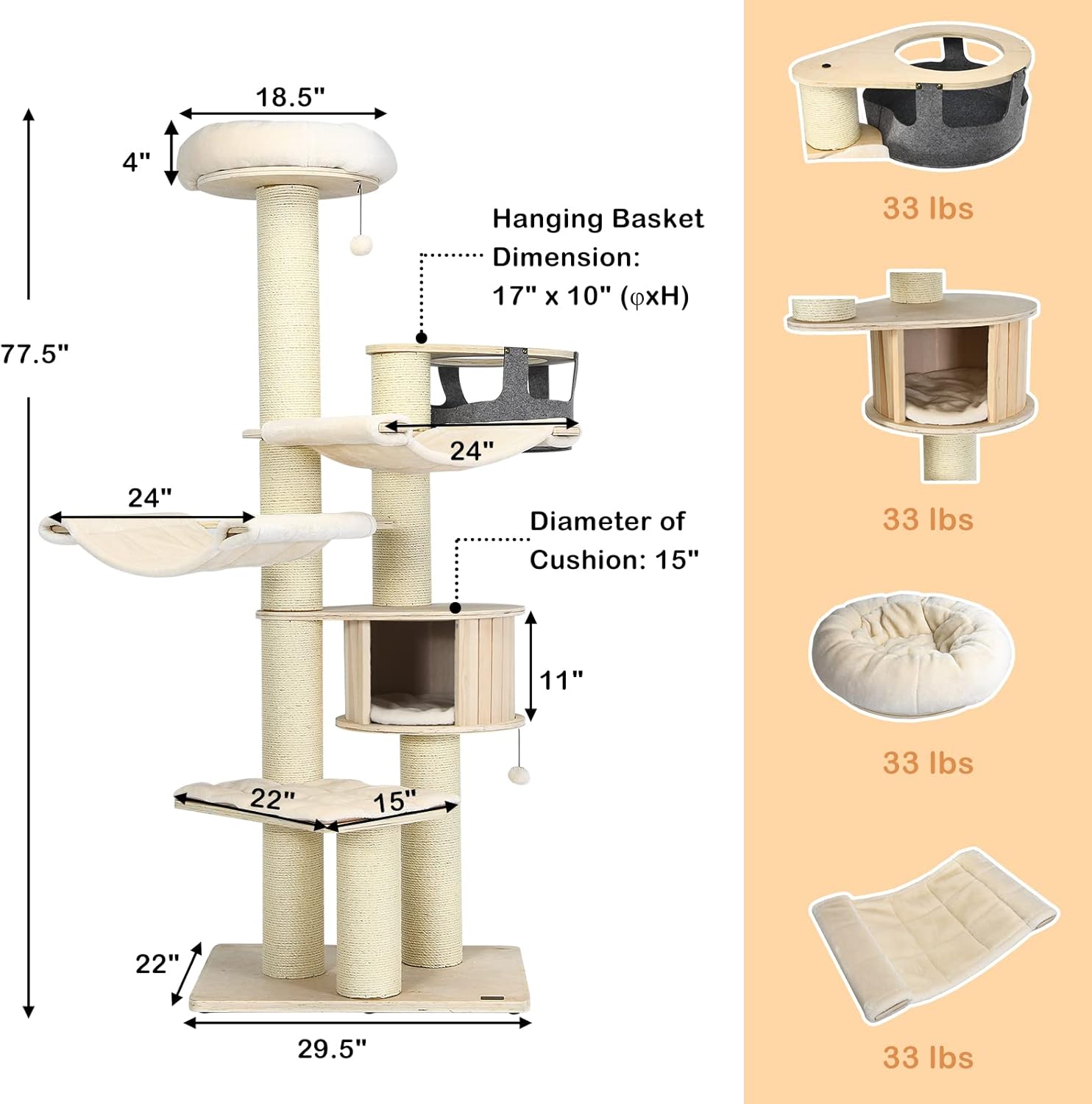 18.5"

4"

77.5"

Hanging Basket Dimension: 17" x 10" (φxH)

24"

24"

Diameter of Cushion: 15"

11"

22"

15"

22"

29.5"

33 lbs

33 lbs

33 lbs

33 lbs