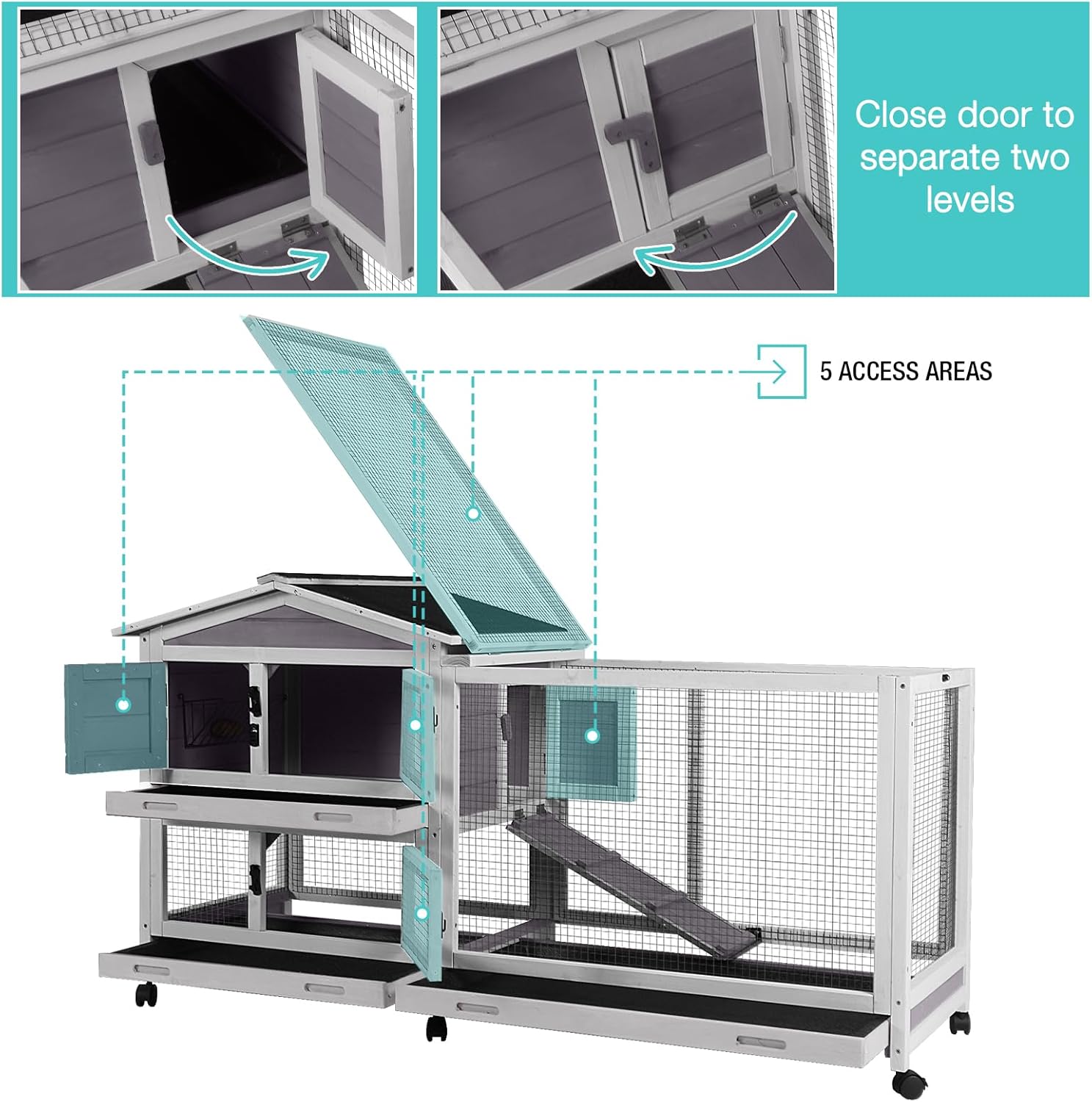 Close door to separate two levels

5 ACCESS AREAS