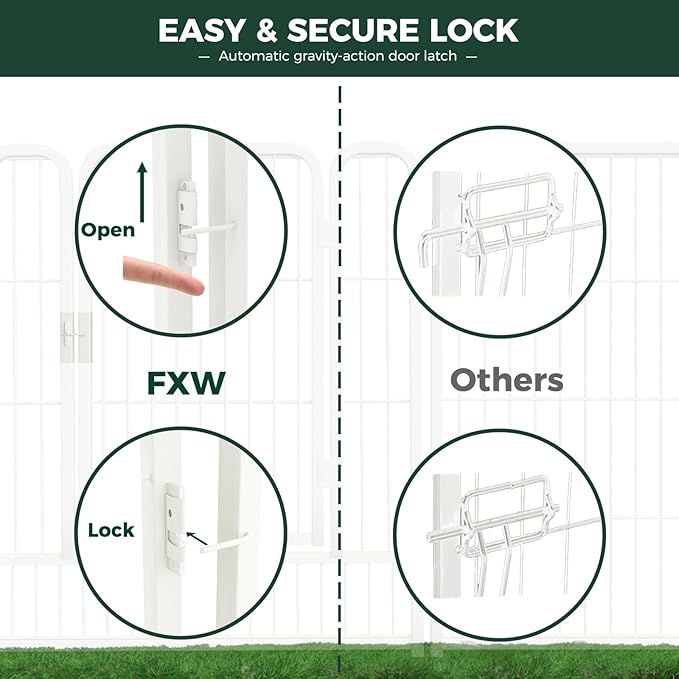 EASY & SECURE LOCK
— Automatic gravity-action door latch —

Open

FXW

Lock

Others