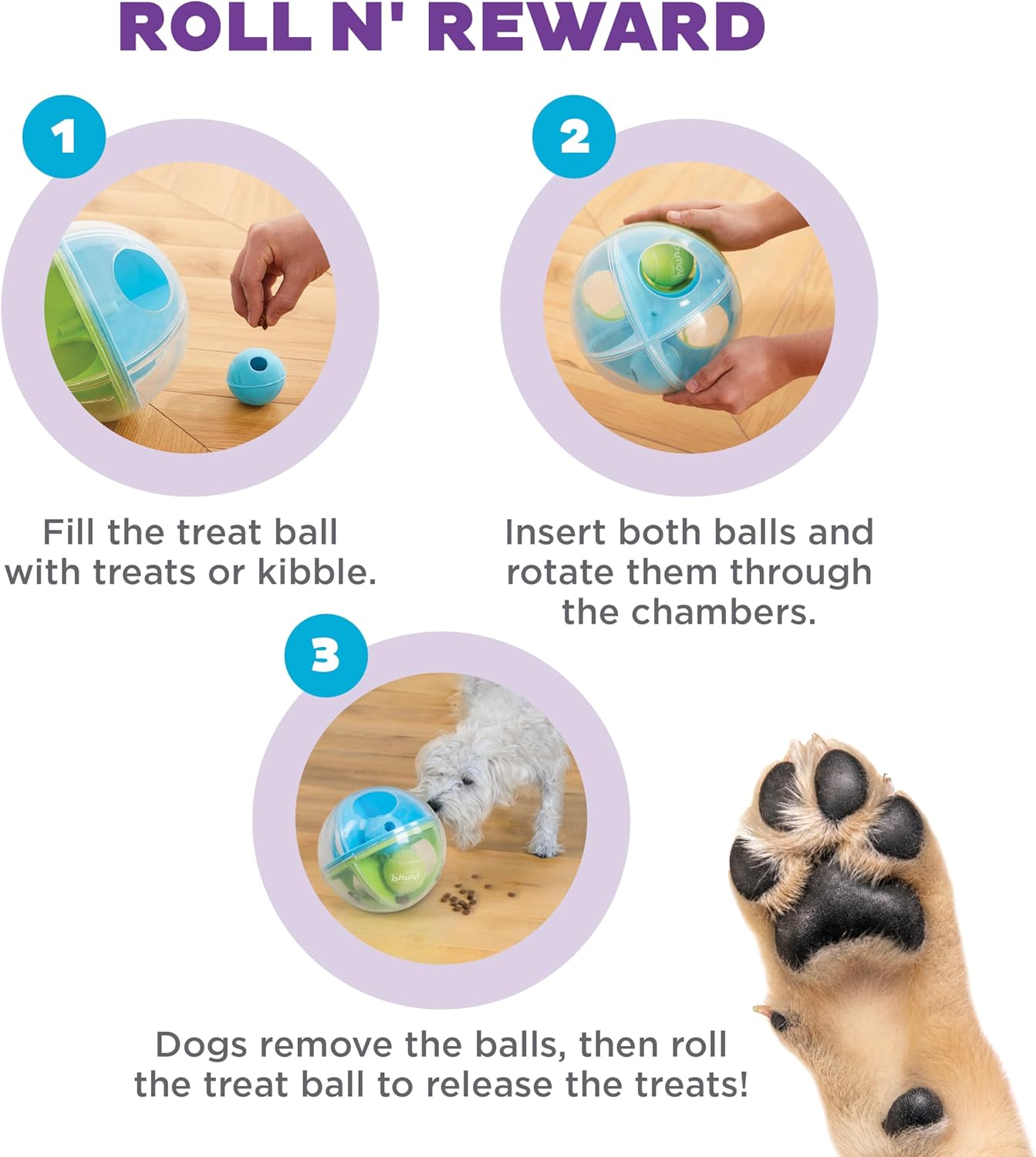 ROLL N' REWARD

1

Fill the treat ball with treats or kibble.

2

Insert both balls and rotate them through the chambers.

3

Dogs remove the balls, then roll the treat ball to release the treats!