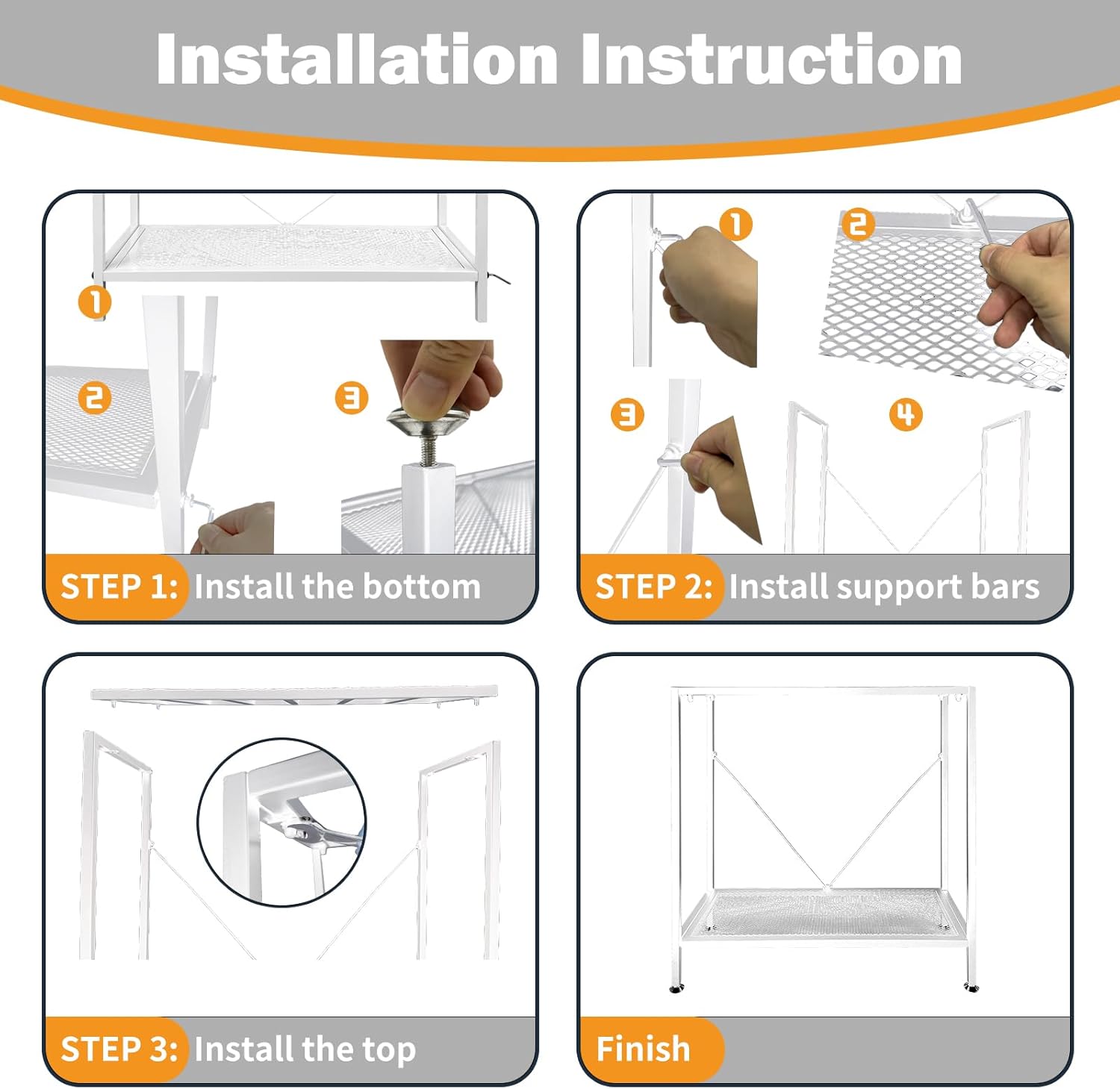 Installation Instruction

1
2
3
STEP 1: Install the bottom

1
2
3
4
STEP 2: Install support bars

STEP 3: Install the top

Finish