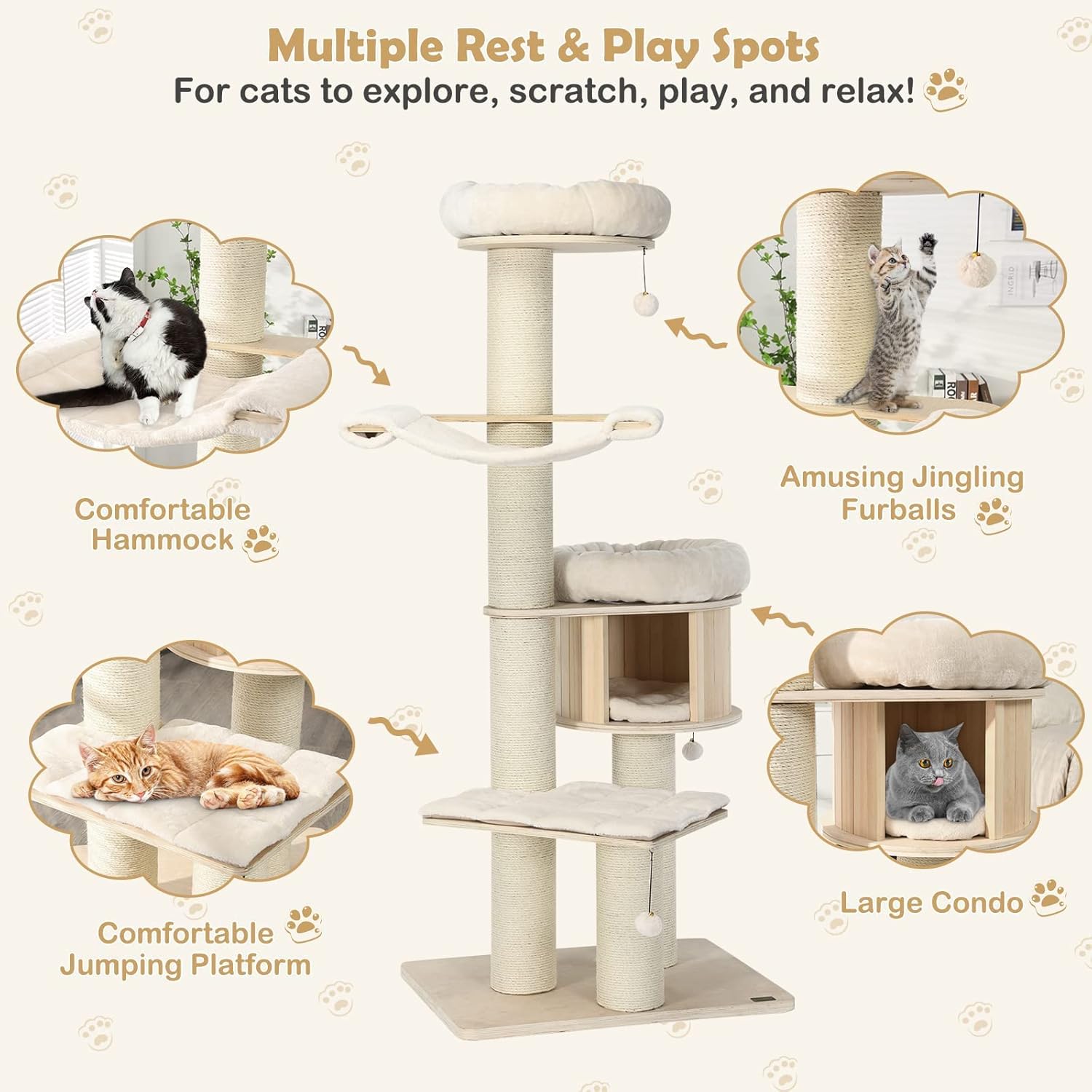 Multiple Rest & Play Spots
For cats to explore, scratch, play, and relax!

Comfortable Hammock

Amusing Jingling Furballs

Comfortable Jumping Platform

Large Condo