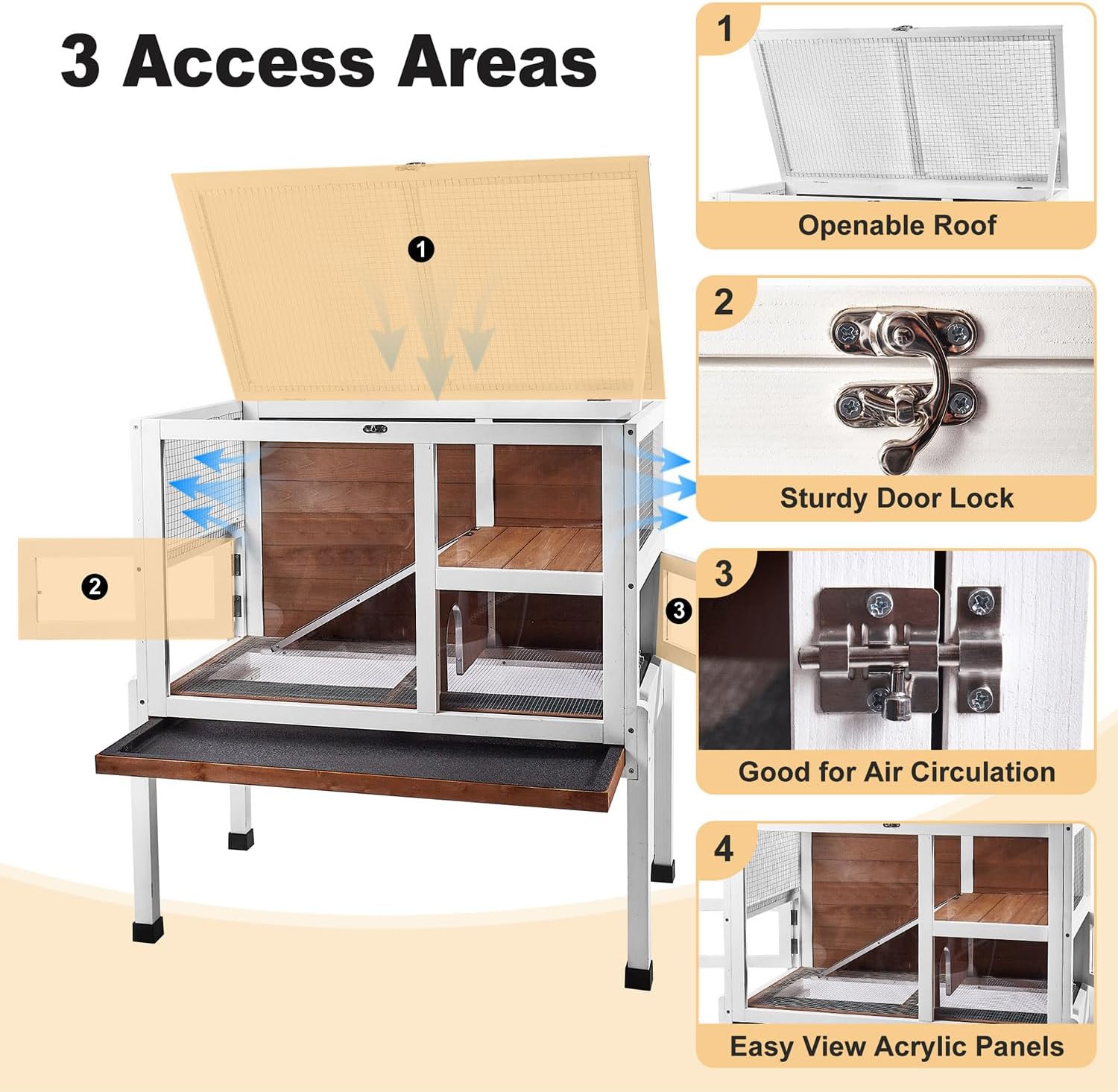 3 Access Areas

1

2

3

1
Openable Roof

2
Sturdy Door Lock

3
Good for Air Circulation

4
Easy View Acrylic Panels