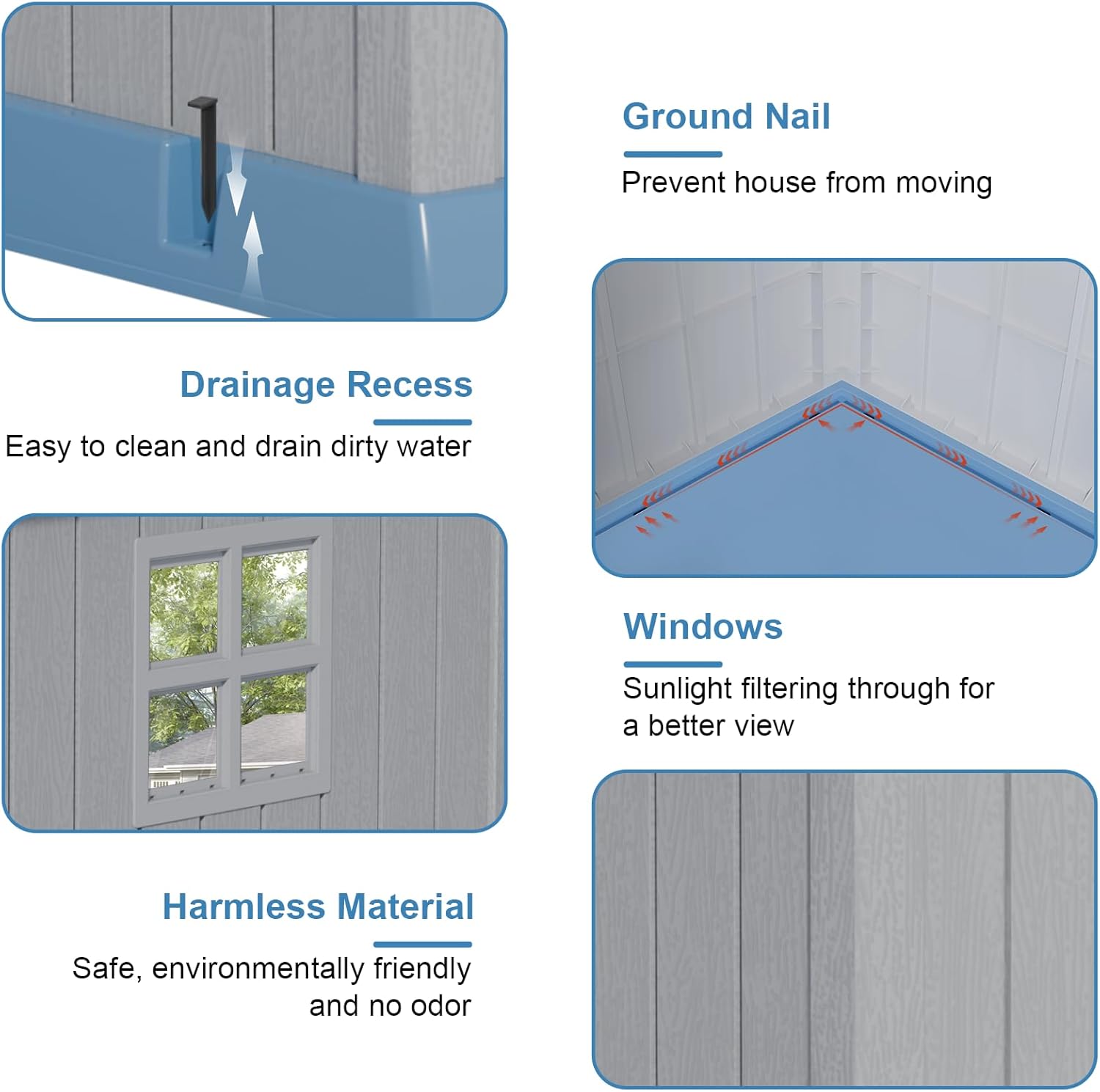 Ground Nail

Prevent house from moving

Drainage Recess

Easy to clean and drain dirty water

Windows

Sunlight filtering through for a better view

Harmless Material

Safe, environmentally friendly and no odor