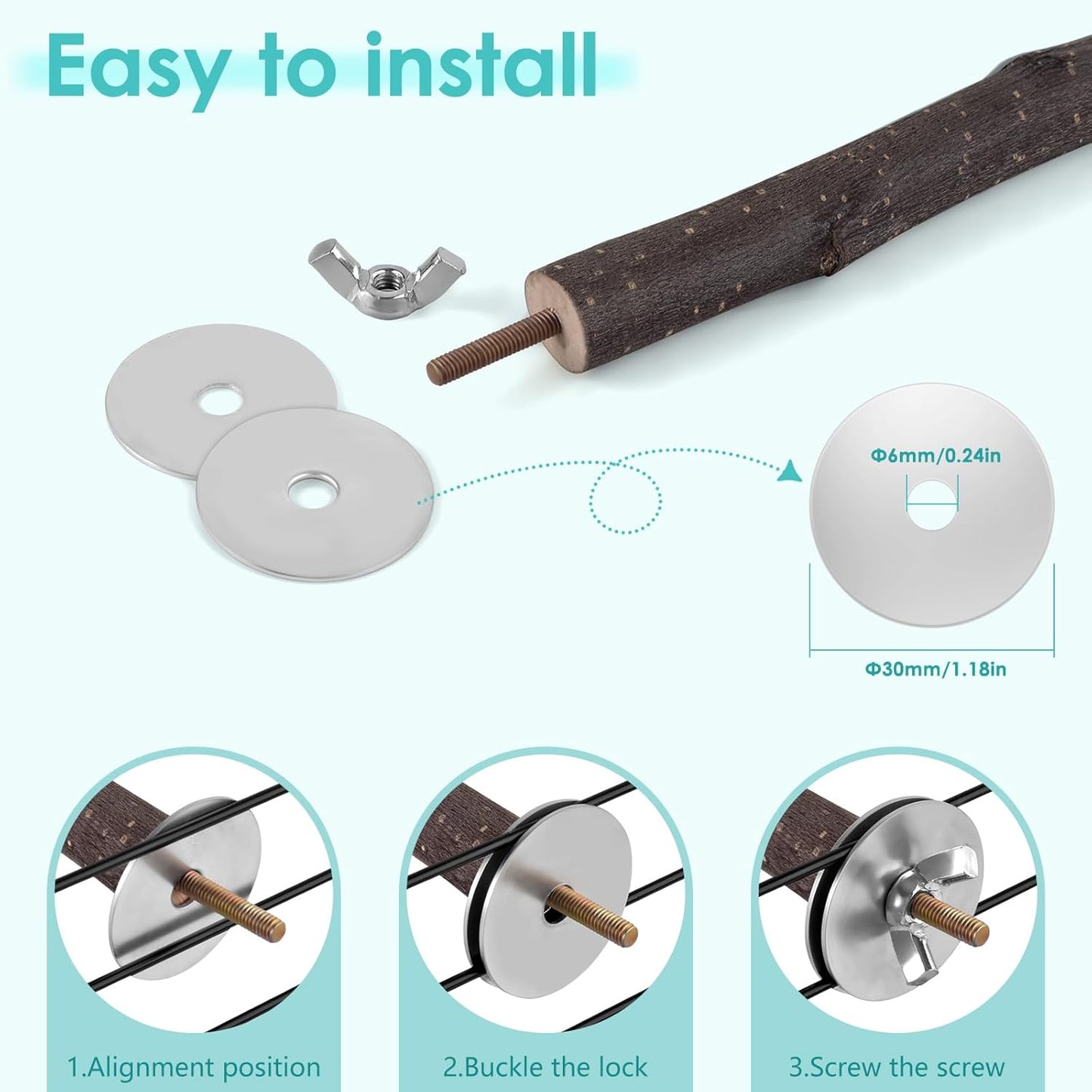 Easy to install

Φ6mm/0.24in

Φ30mm/1.18in

1.Alignment position

2.Buckle the lock

3.Screw the screw