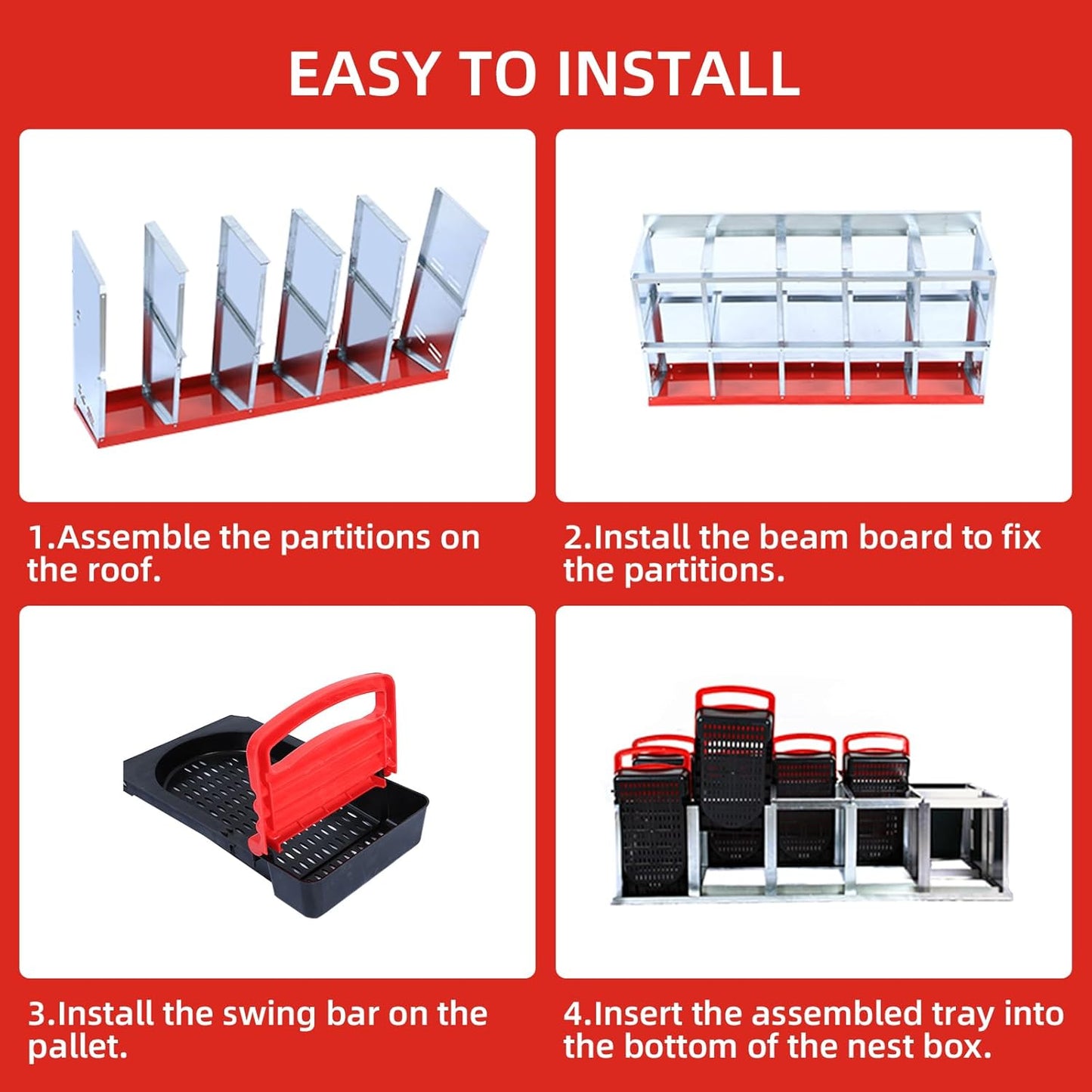 EASY TO INSTALL

1.Assemble the partitions on the roof.

2.Install the beam board to fix the partitions.

3.Install the swing bar on the pallet.

4.Insert the assembled tray into the bottom of the nest box.