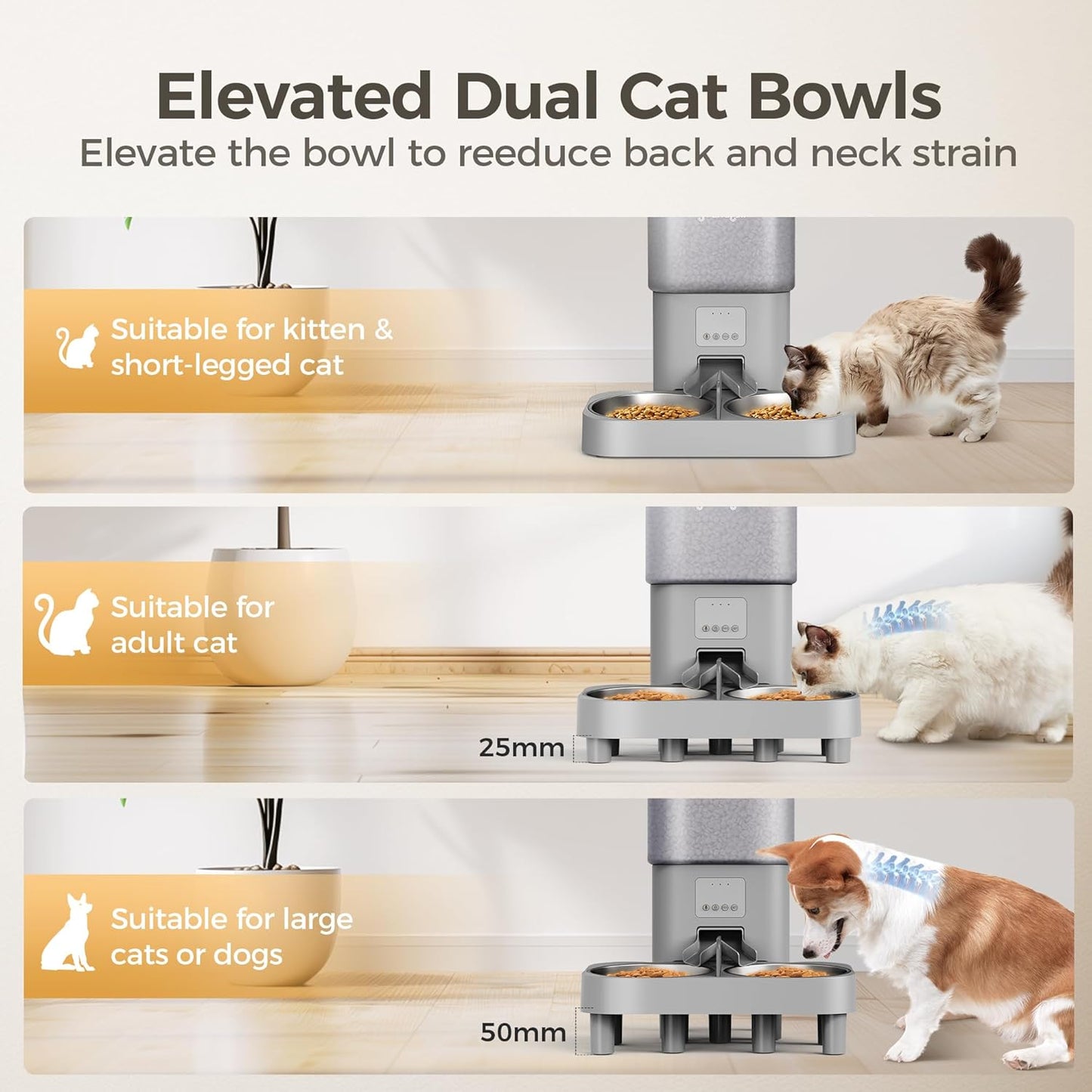 Elevated Dual Cat Bowls

Elevate the bowl to reeduce back and neck strain

Suitable for kitten & short-legged cat

Suitable for adult cat

25mm

Suitable for large cats or dogs

50mm