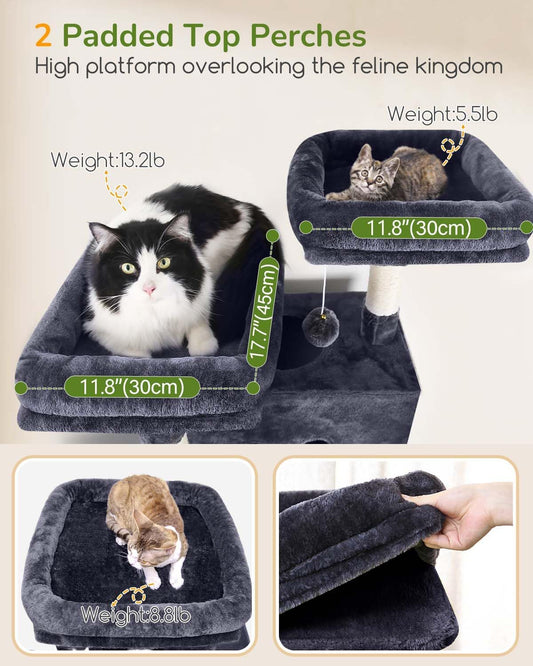 2 Padded Top Perches
High platform overlooking the feline kingdom

Weight:5.5lb

Weight:13.2lb

11.8"(30cm)

17.7"(45cm)

11.8"(30cm)

Weight:8.8lb