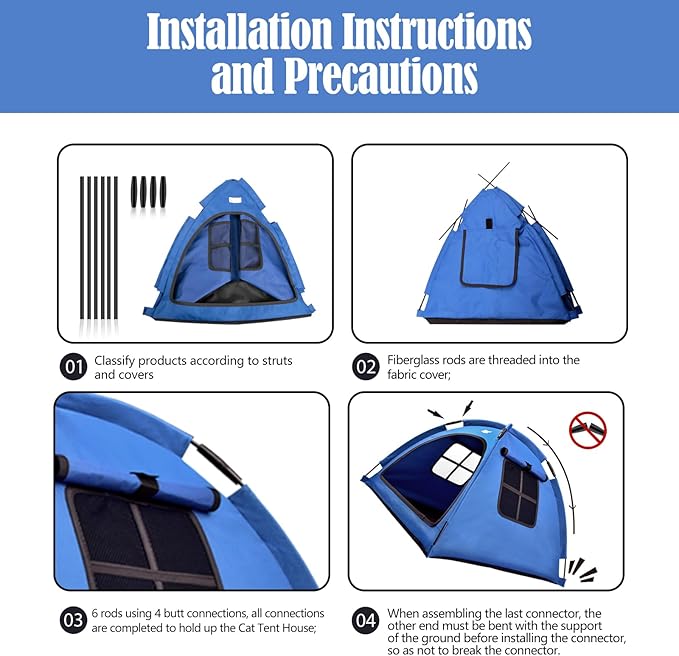 Installation Instructions and Precautions

01 Classify products according to struts and covers

02 Fiberglass rods are threaded into the fabric cover;

03 6 rods using 4 butt connections, all connections are completed to hold up the Cat Tent House;

04 When assembling the last connector, the other end must be bent with the support of the ground before installing the connector, so as not to break the connector.