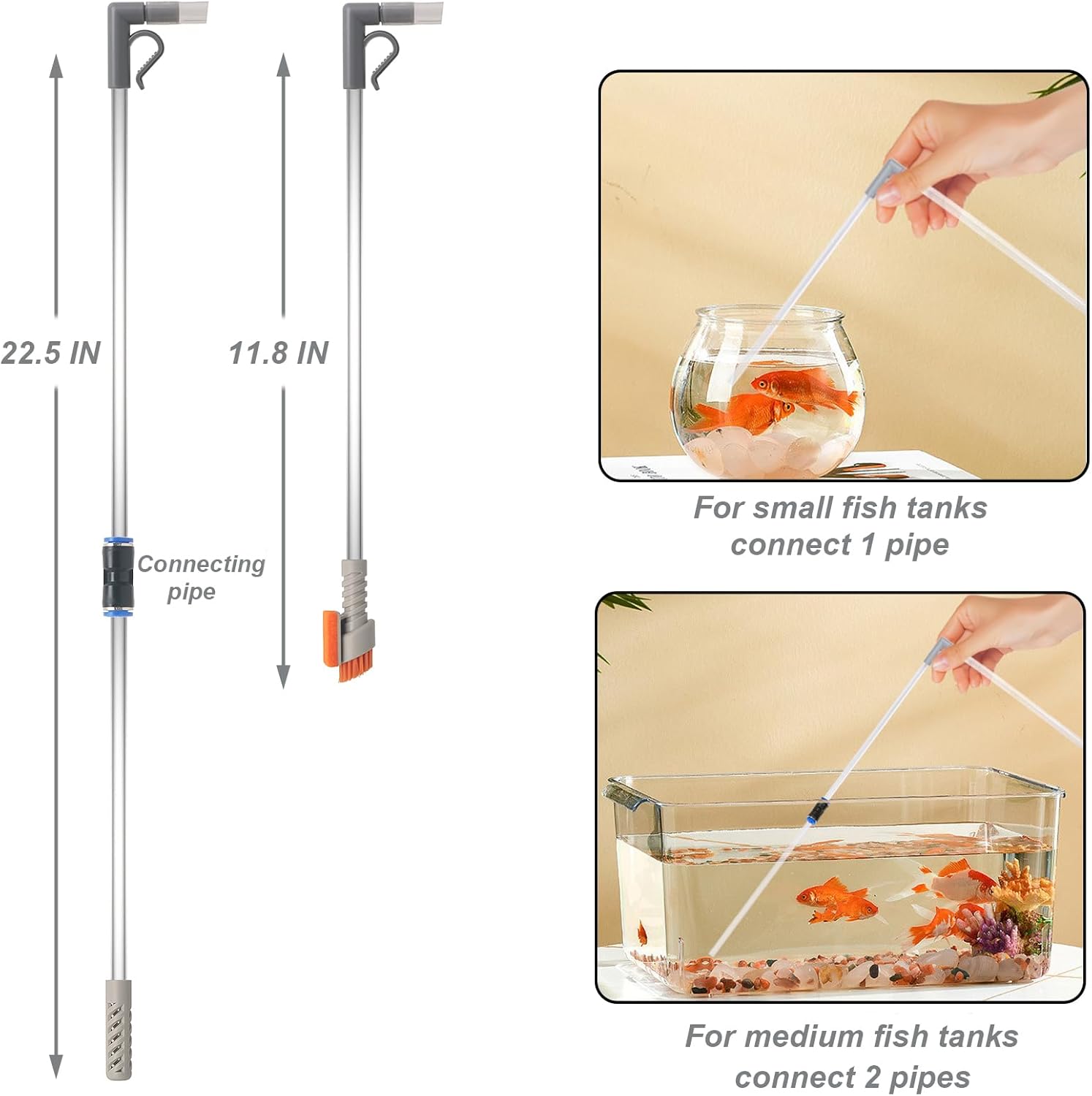 22.5 IN

11.8 IN

Connecting pipe

For small fish tanks connect 1 pipe

For medium fish tanks connect 2 pipes