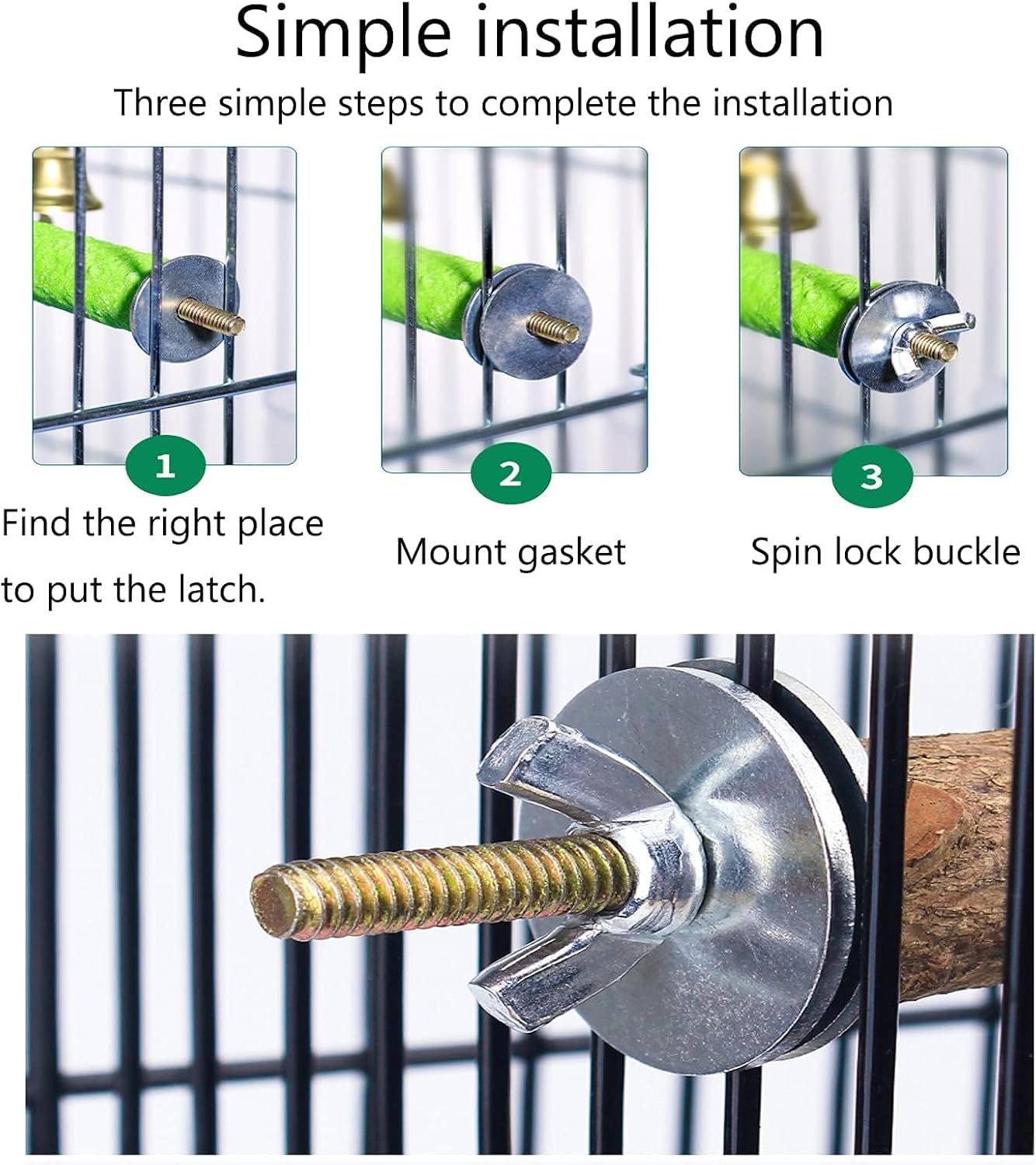 Simple installation

Three simple steps to complete the installation

1

Find the right place to put the latch.

2

Mount gasket

3

Spin lock buckle