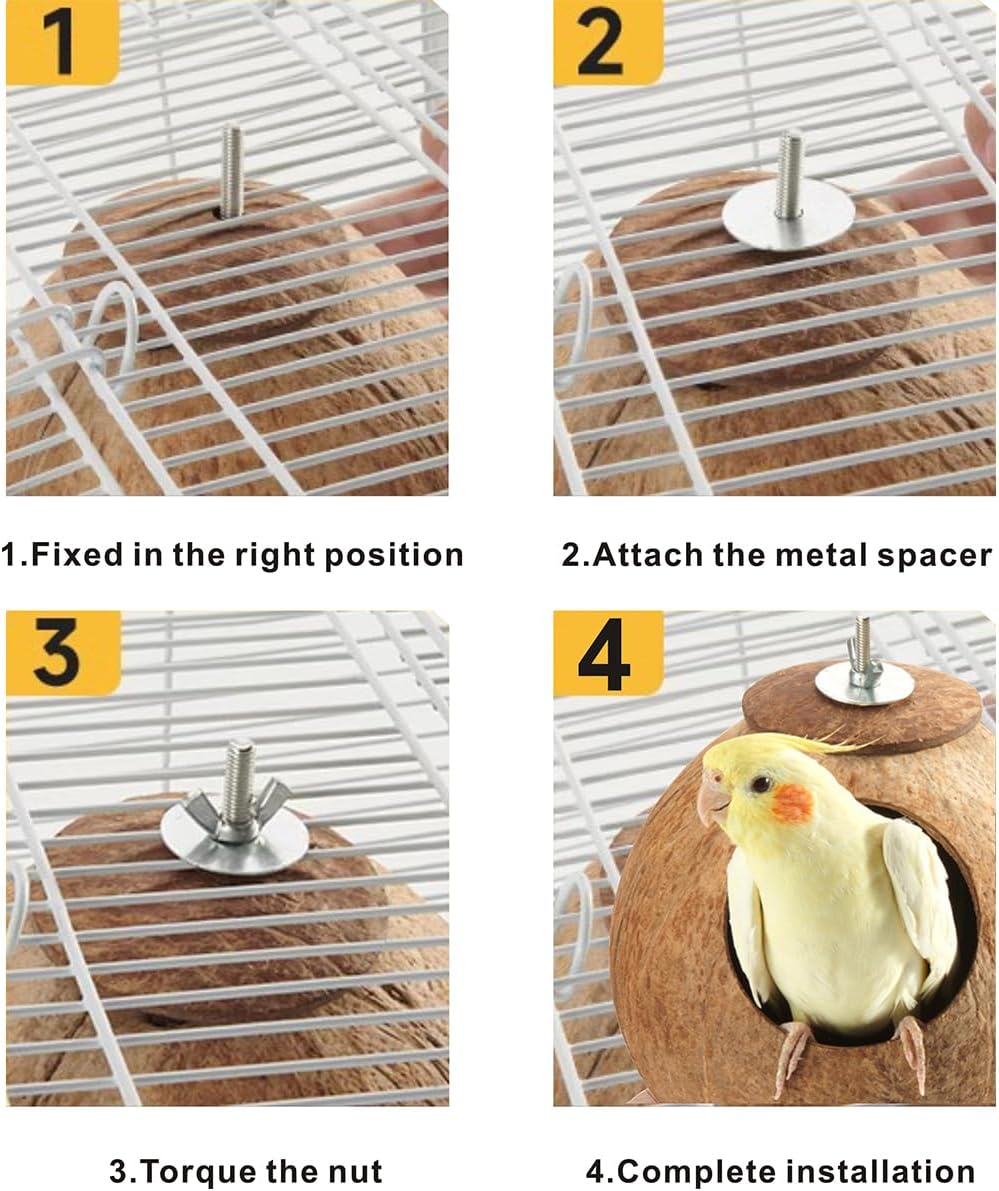 1

2

1.Fixed in the right position

2.Attach the metal spacer

3

4

3.Torque the nut

4.Complete installation