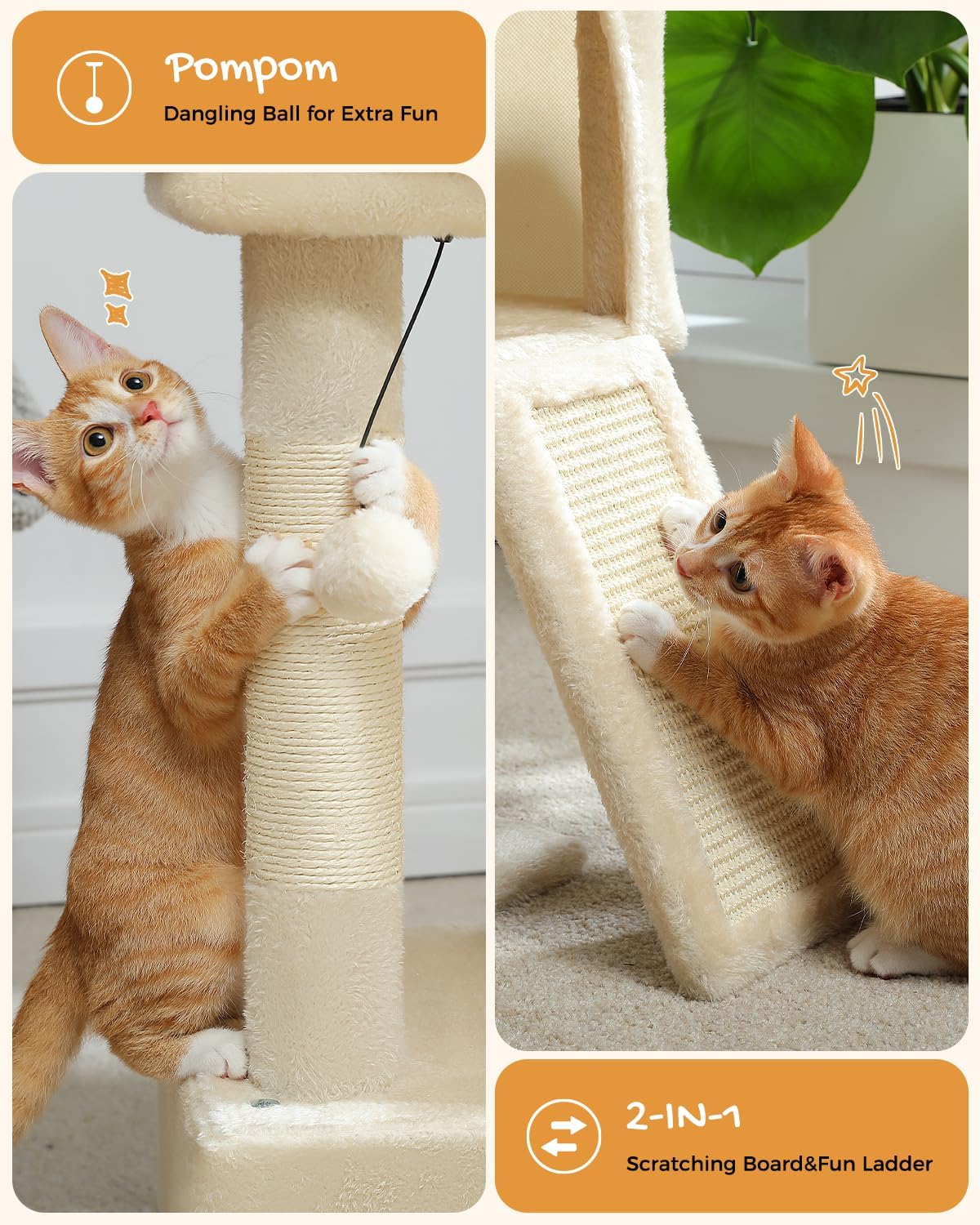 Pompom
Dangling Ball for Extra Fun

2-IN-1
Scratching Board&Fun Ladder