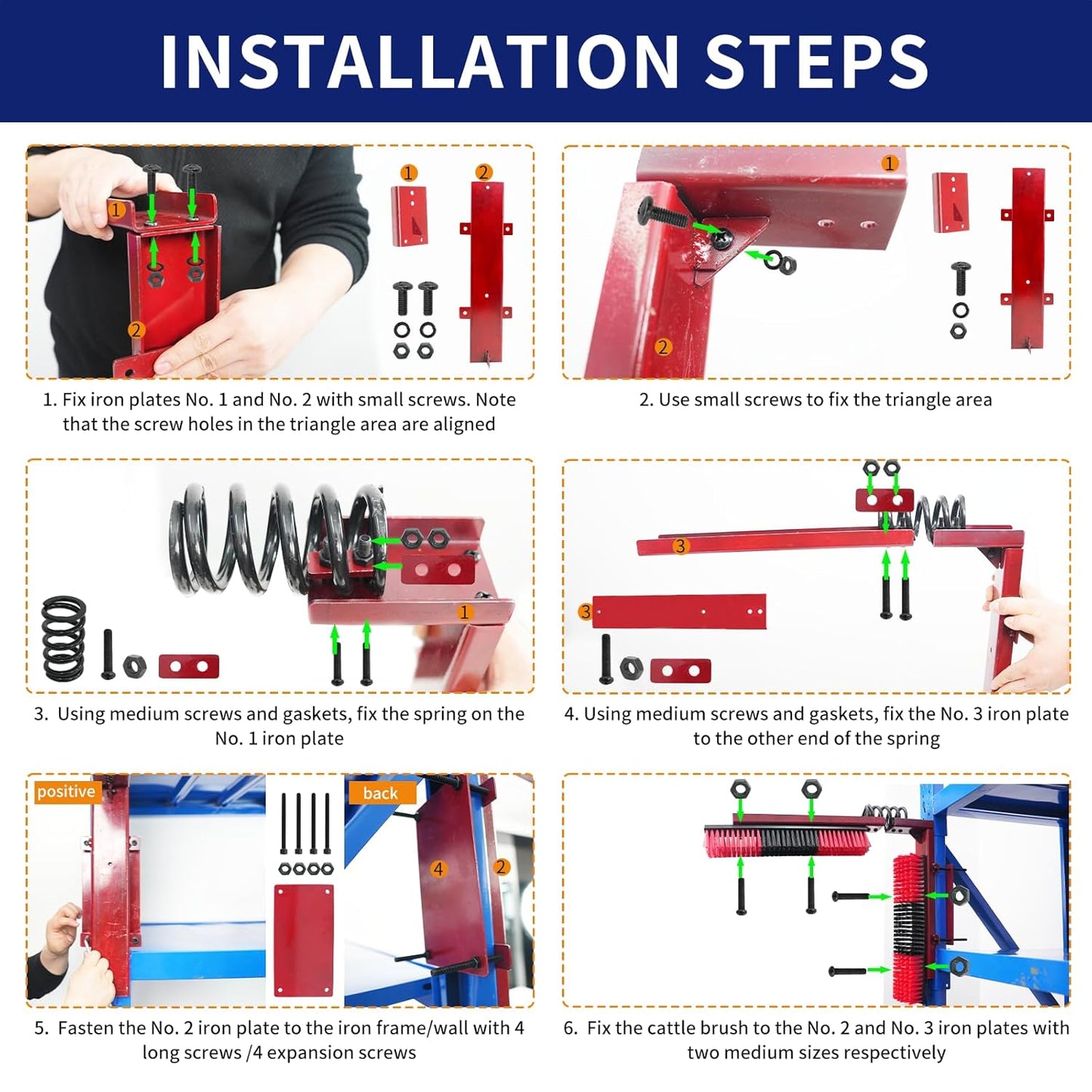 INSTALLATION STEPS

1 2 1 2

1. Fix iron plates No. 1 and No. 2 with small screws. Note that the screw holes in the triangle area are aligned

1 2

2. Use small screws to fix the triangle area

1

3. Using medium screws and gaskets, fix the spring on the No. 1 iron plate

3 3

4. Using medium screws and gaskets, fix the No. 3 iron plate to the other end of the spring

positive back 4 2

5. Fasten the No. 2 iron plate to the iron frame/wall with 4 long screws /4 expansion screws

6. Fix the cattle brush to the No. 2 and No. 3 iron plates with two medium sizes respectively