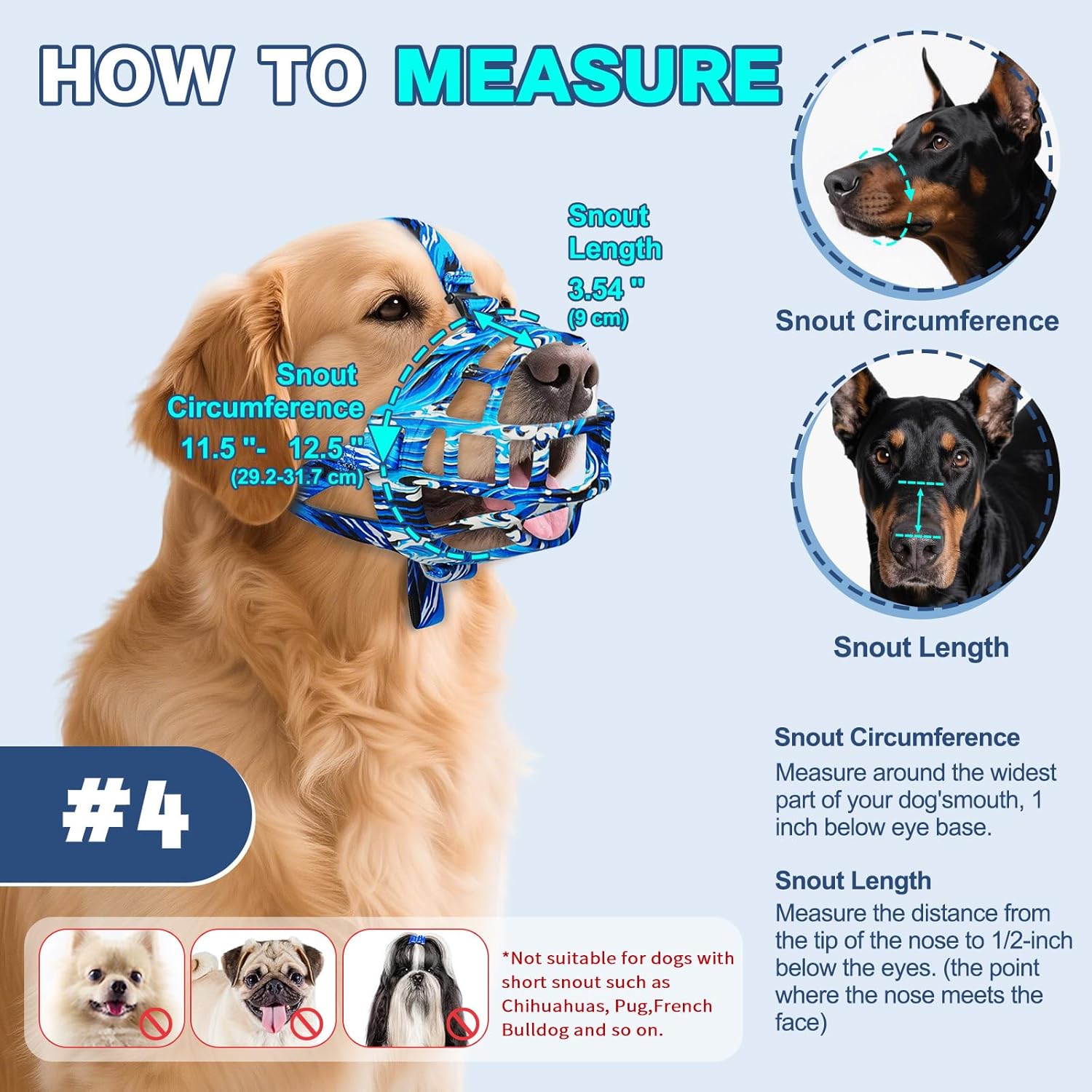 HOW TO MEASURE

Snout Length
3.54 "
(9 cm)

Snout Circumference
11.5 "- 12.5 "
(29.2-31.7 cm)

Snout Circumference

Snout Length

#4

Snout Circumference
Measure around the widest part of your dog'smouth, 1 inch below eye base.

Snout Length
Measure the distance from the tip of the nose to 1/2-inch below the eyes. (the point where the nose meets the face)

*Not suitable for dogs with short snout such as Chihuahuas, Pug,French Bulldog and so on.