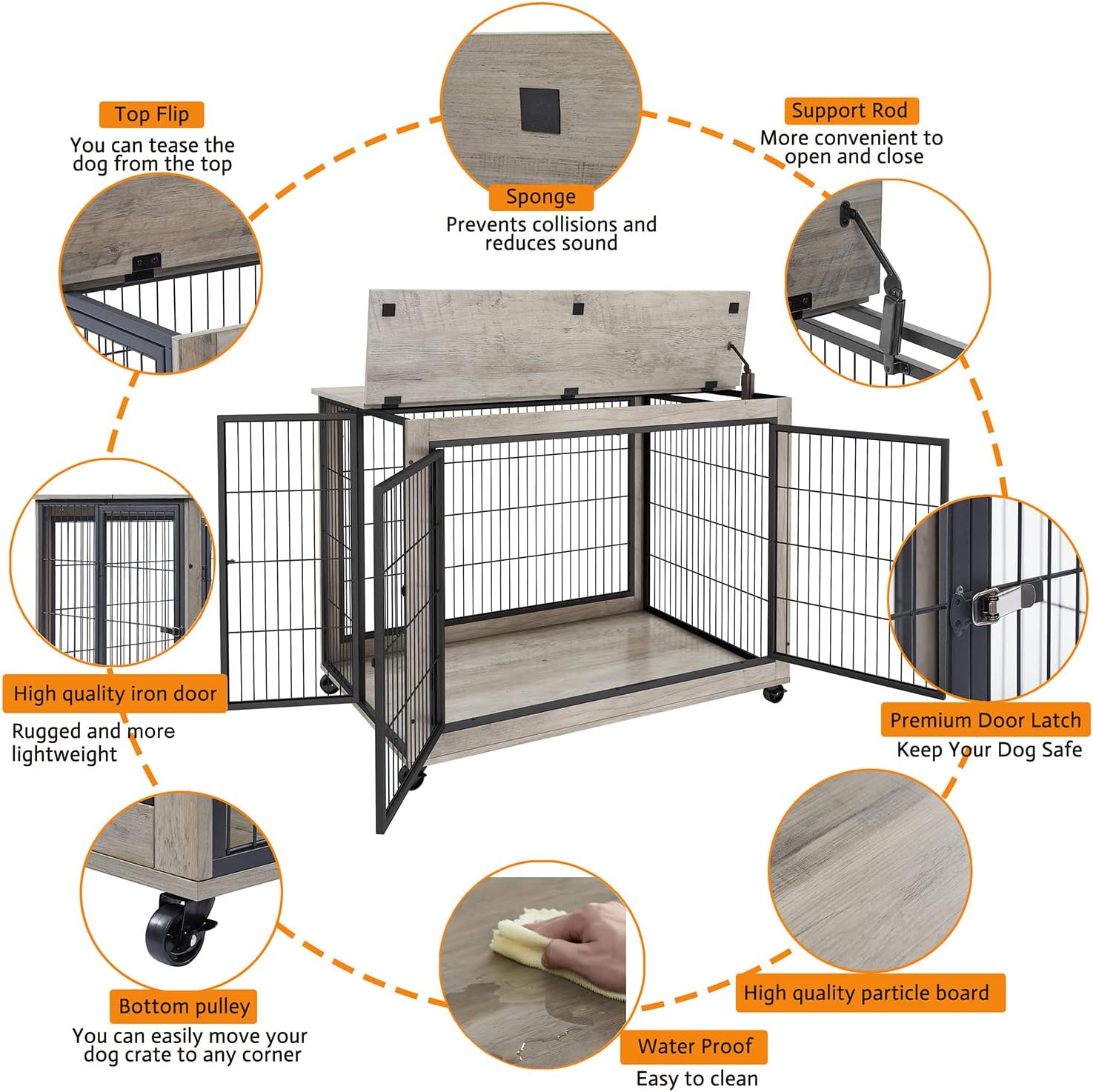 Top Flip
You can tease the dog from the top

Sponge
Prevents collisions and reduces sound

Support Rod
More convenient to open and close

High quality iron door
Rugged and more lightweight

Premium Door Latch
Keep Your Dog Safe

Bottom pulley
You can easily move your dog crate to any corner

Water Proof
Easy to clean

High quality particle board