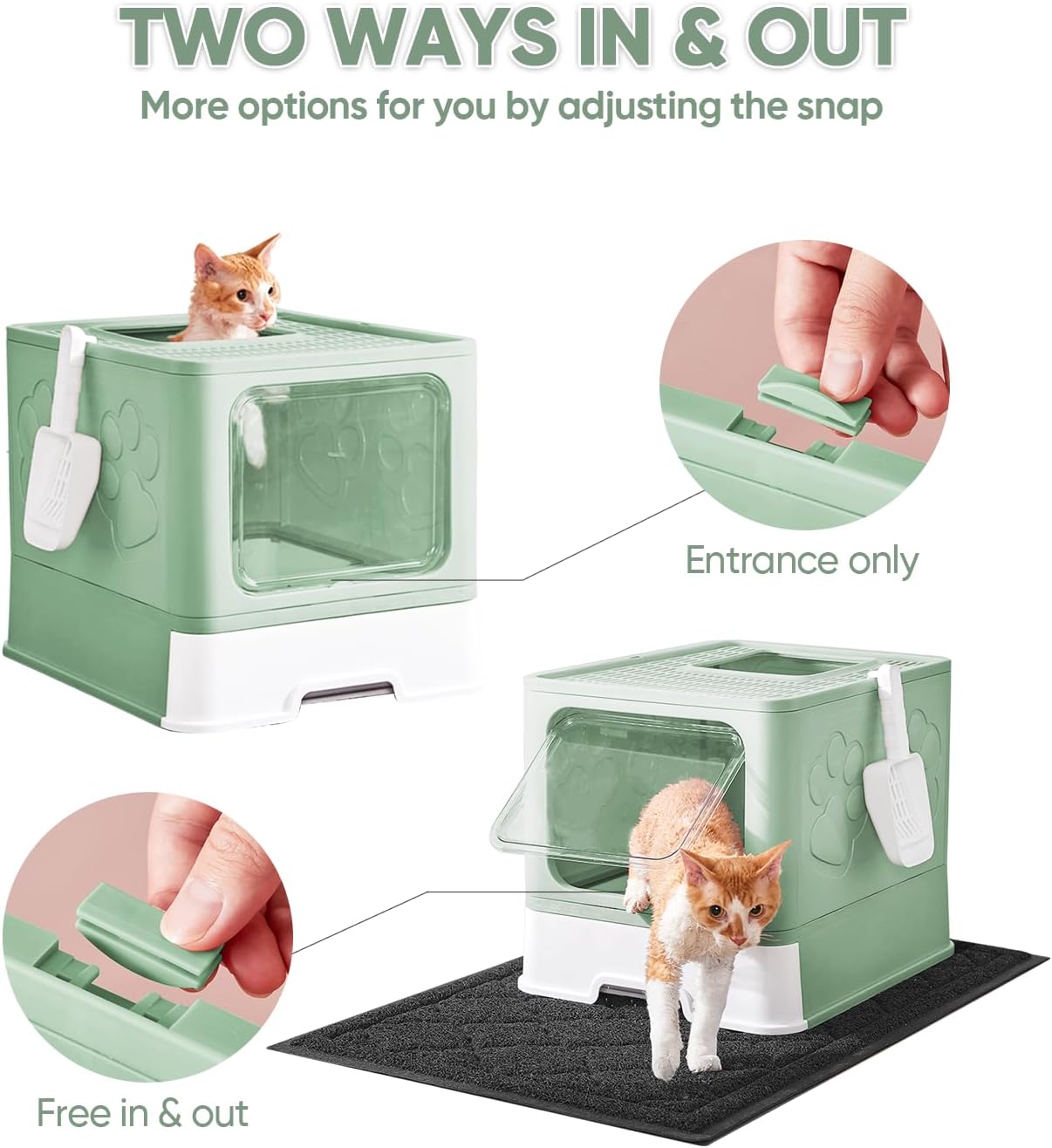 TWO WAYS IN & OUT

More options for you by adjusting the snap

Entrance only

Free in & out