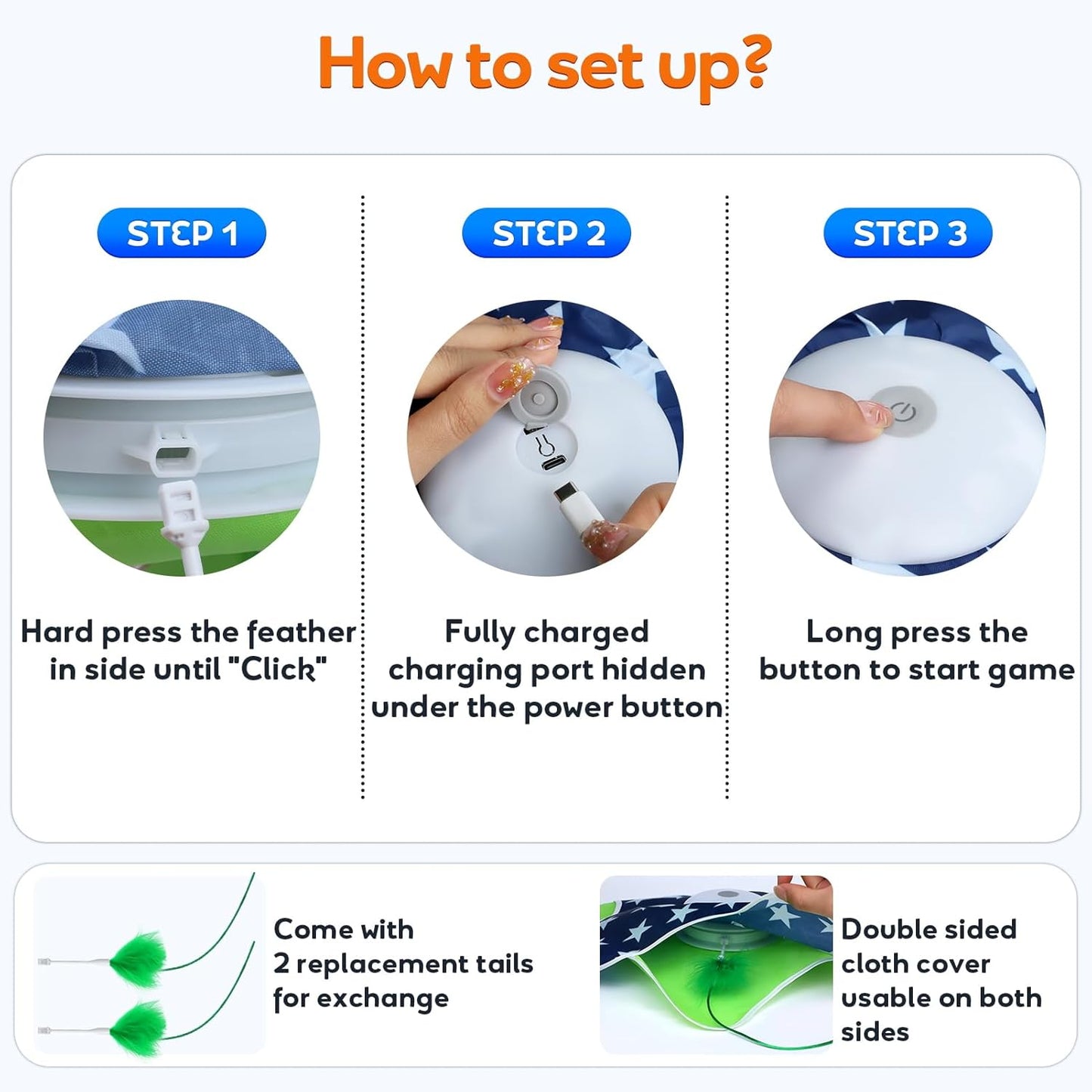 How to set up?

STEP 1

Hard press the feather in side until "Click"

STEP 2

Fully charged charging port hidden under the power button

STEP 3

Long press the button to start game

Come with 2 replacement tails for exchange

Double sided cloth cover usable on both sides