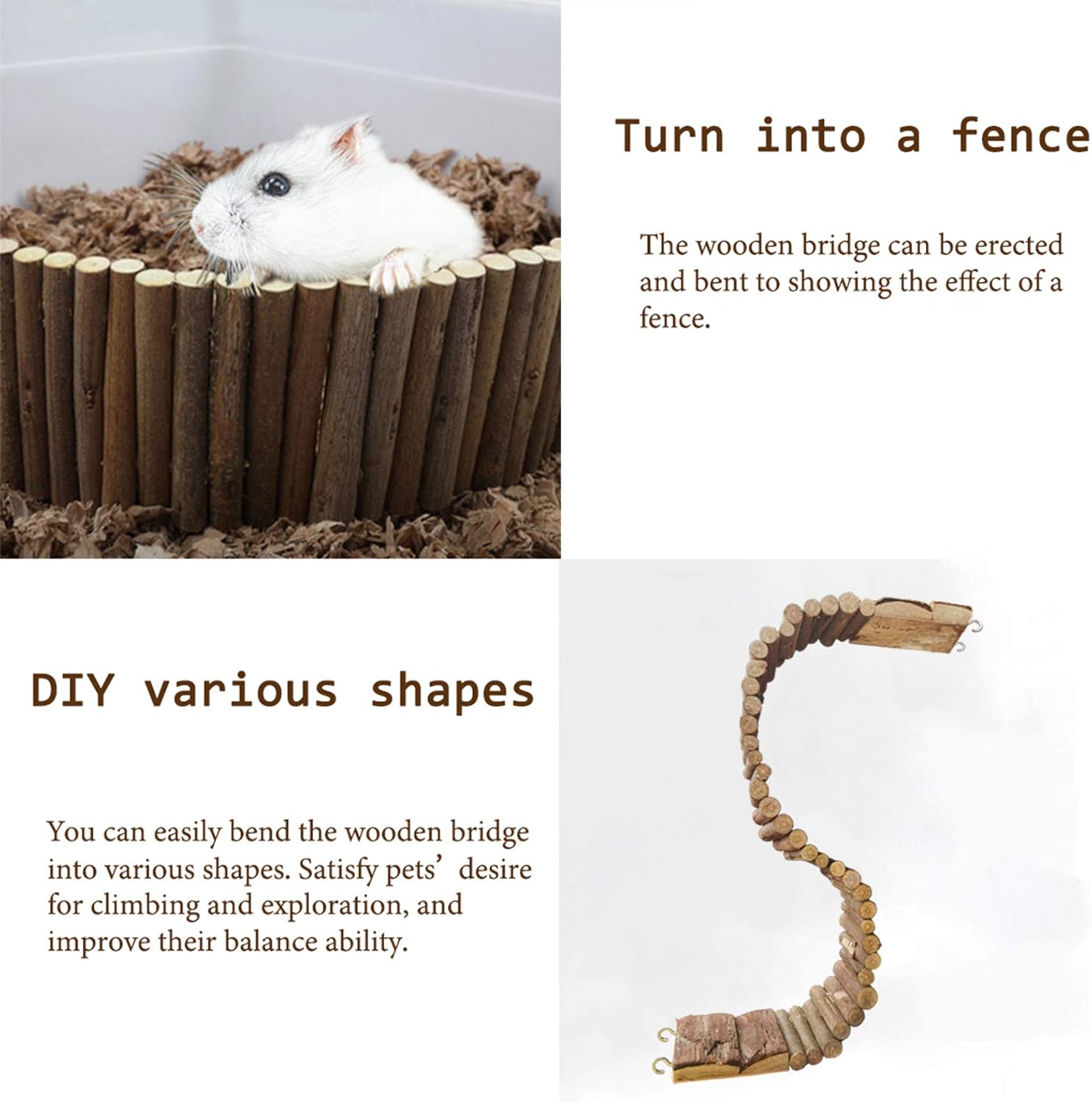 Turn into a fence

The wooden bridge can be erected and bent to showing the effect of a fence.

DIY various shapes

You can easily bend the wooden bridge into various shapes. Satisfy pets' desire for climbing and exploration, and improve their balance ability.