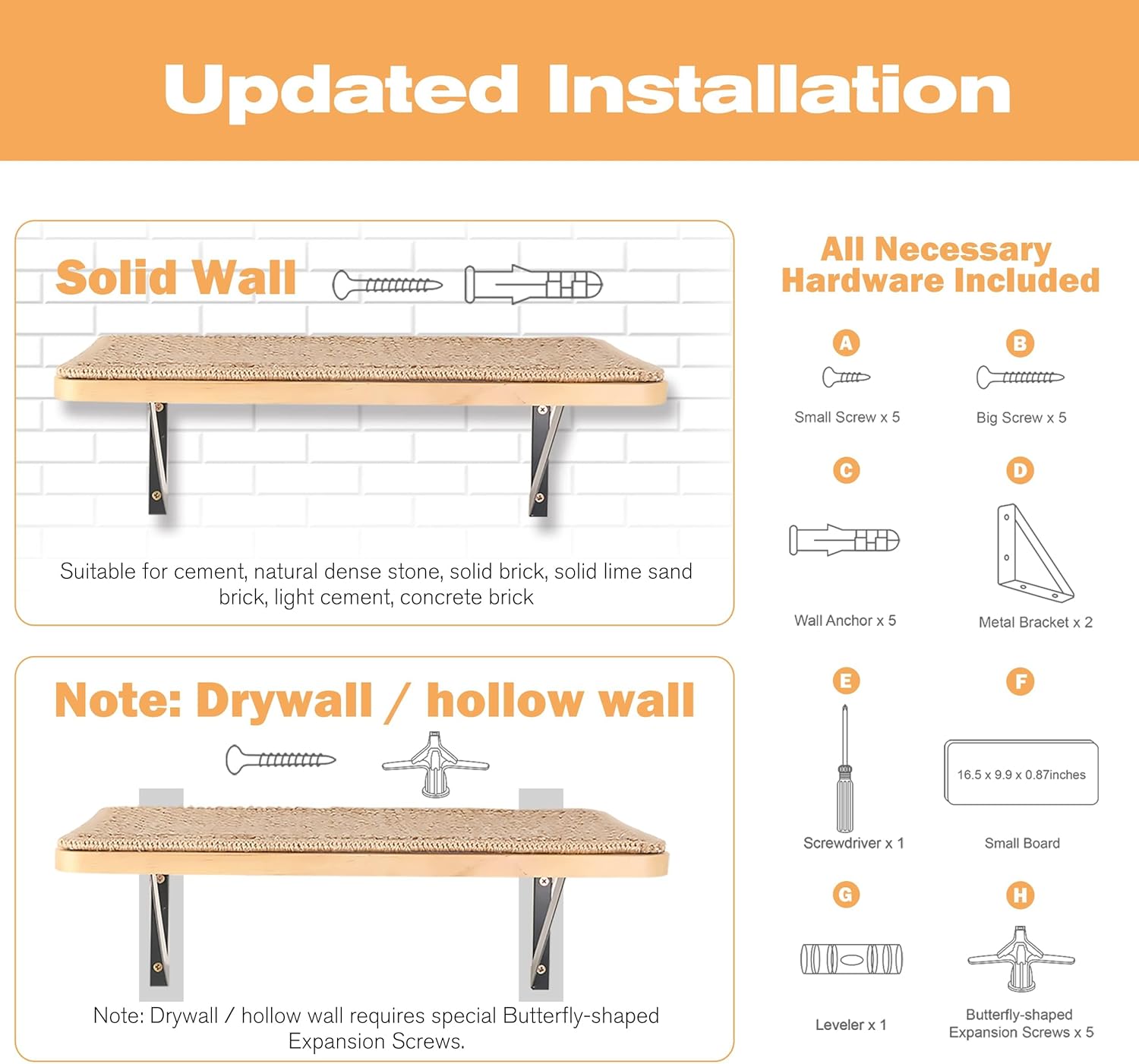 Updated Installation

Solid Wall

Suitable for cement, natural dense stone, solid brick, solid lime sand brick, light cement, concrete brick

Note: Drywall / hollow wall

Note: Drywall / hollow wall requires special Butterfly-shaped Expansion Screws.

All Necessary Hardware Included

A
Small Screw x 5

B
Big Screw x 5

C
Wall Anchor x 5

D
Metal Bracket x 2

E
Screwdriver x 1

F
16.5 x 9.9 x 0.87inches
Small Board

G
Leveler x 1

H
Butterfly-shaped Expansion Screws x 5