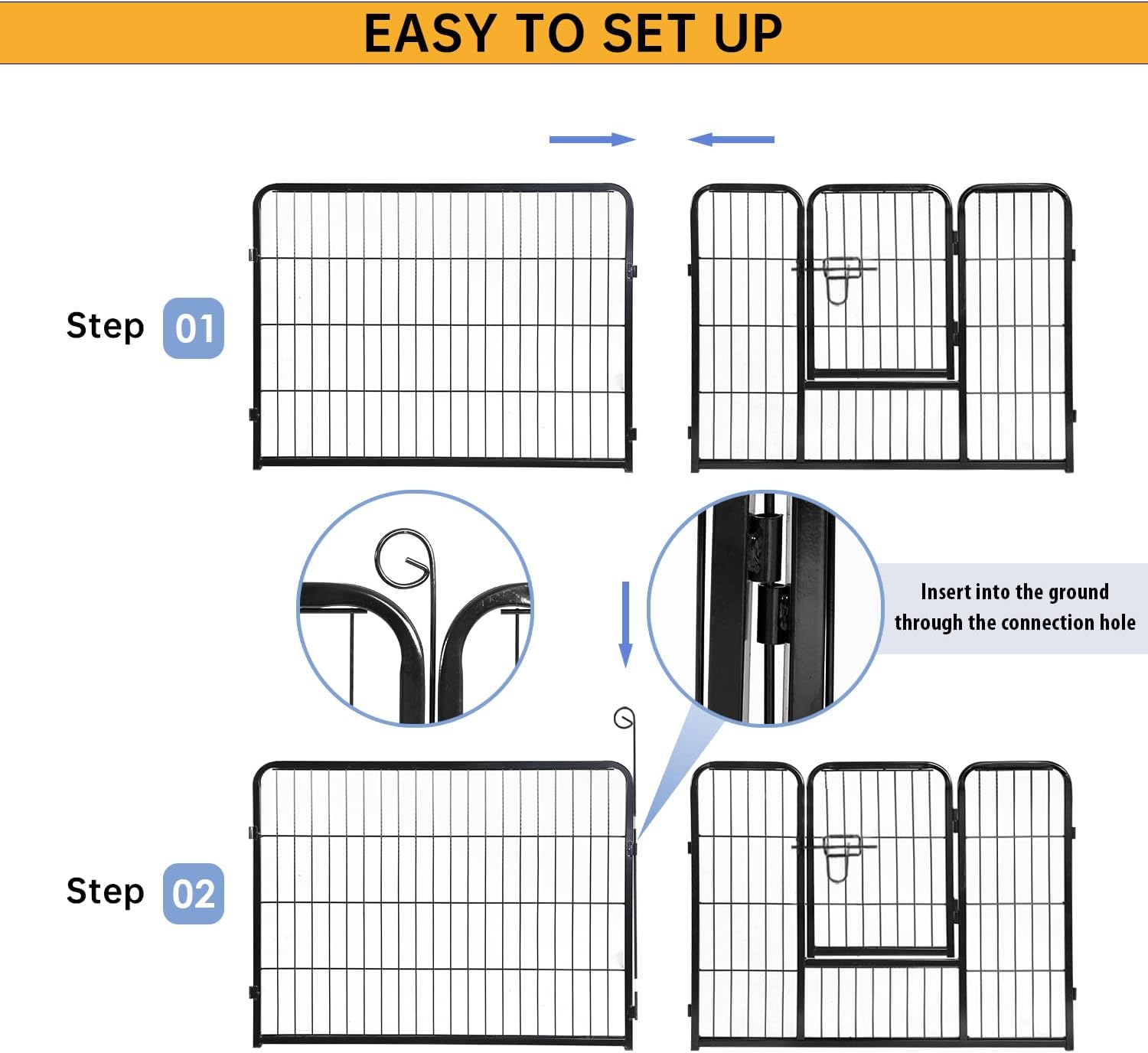 EASY TO SET UP

Step 01

Insert into the ground through the connection hole

Step 02