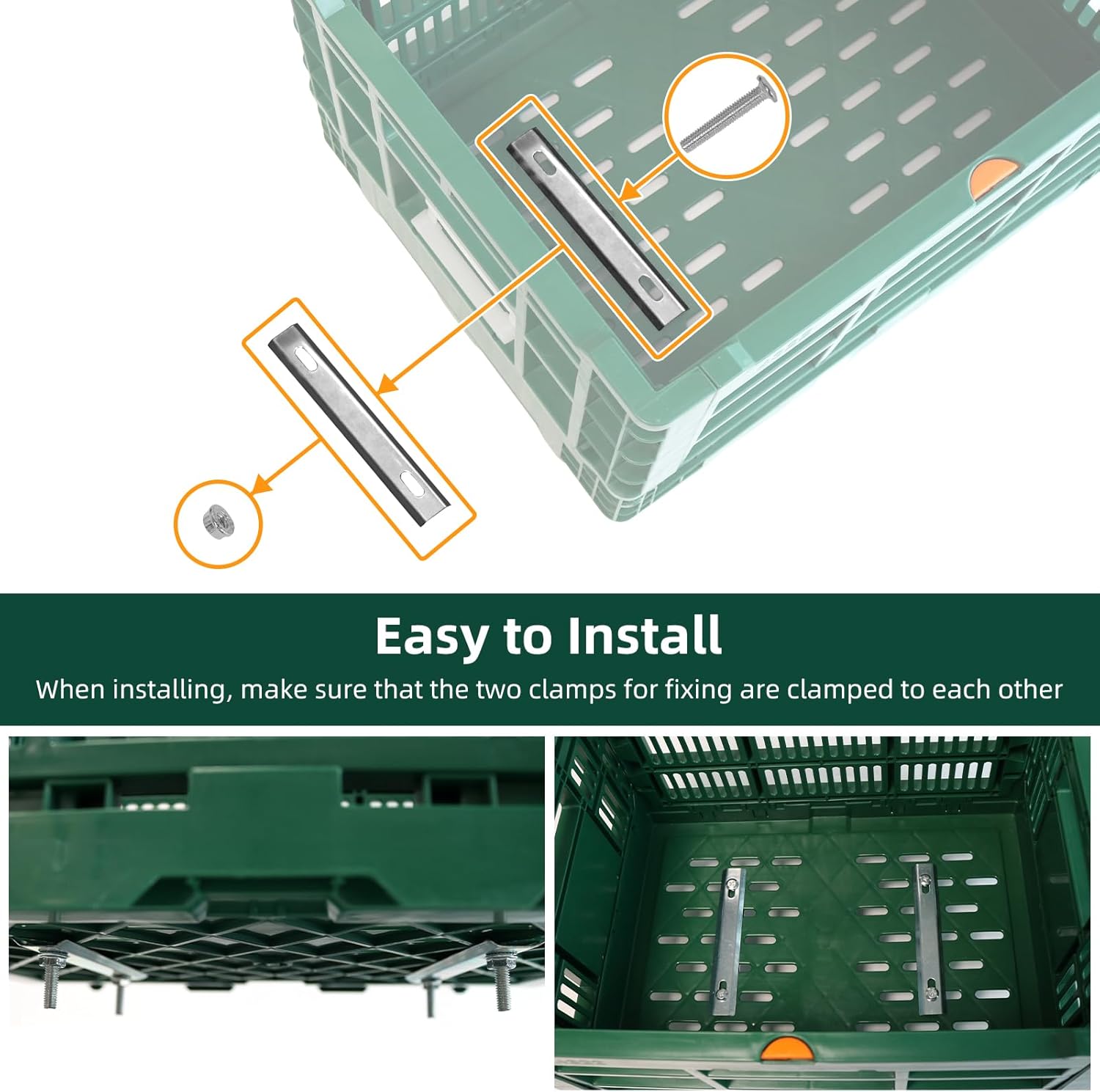 Easy to Install

When installing, make sure that the two clamps for fixing are clamped to each other