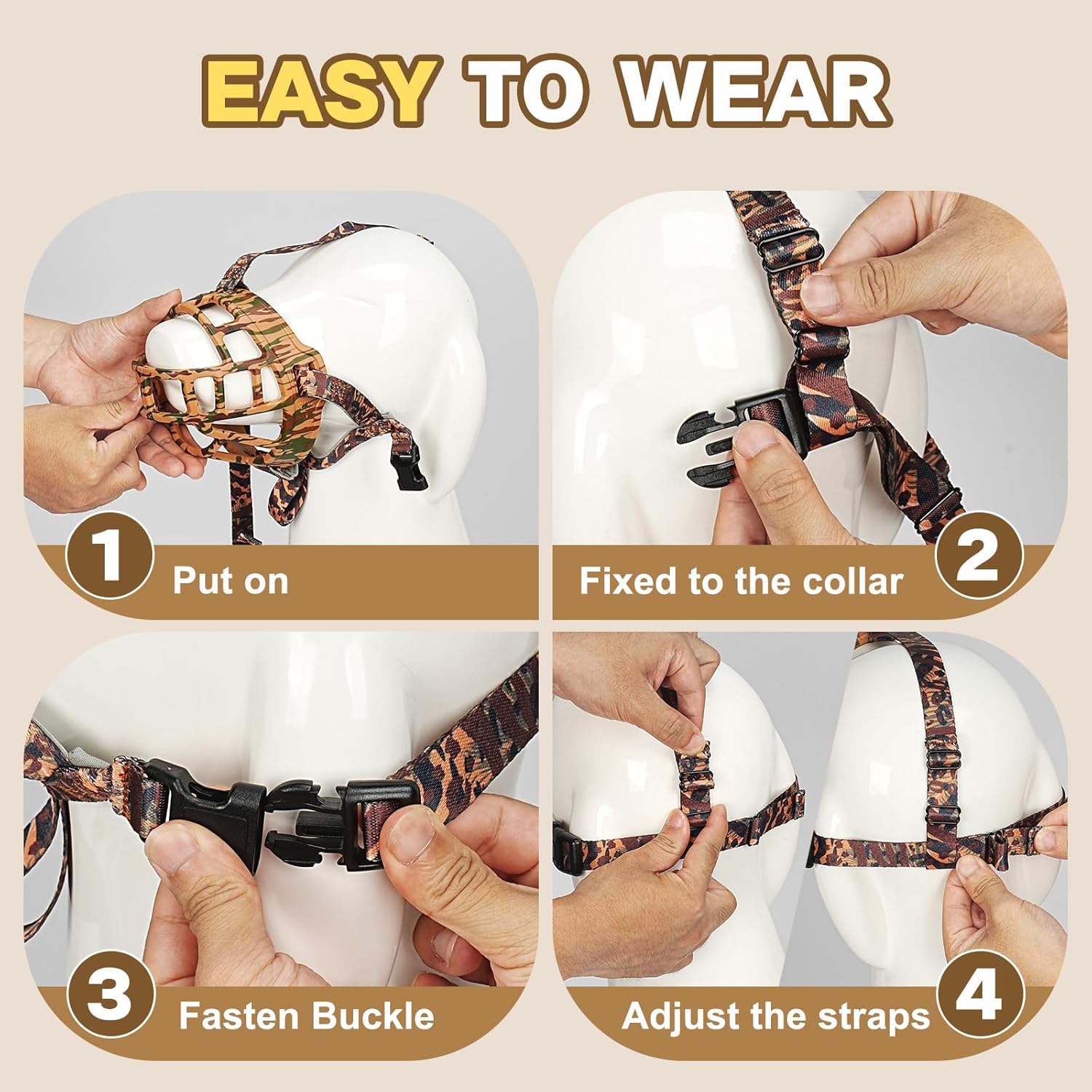 EASY TO WEAR

1 Put on

Fixed to the collar 2

3 Fasten Buckle

Adjust the straps 4