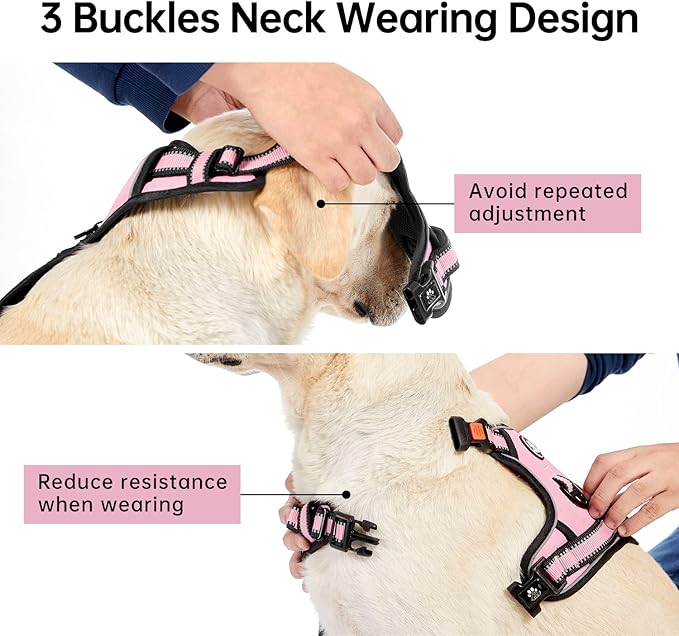 3 Buckles Neck Wearing Design

Avoid repeated adjustment

Reduce resistance when wearing