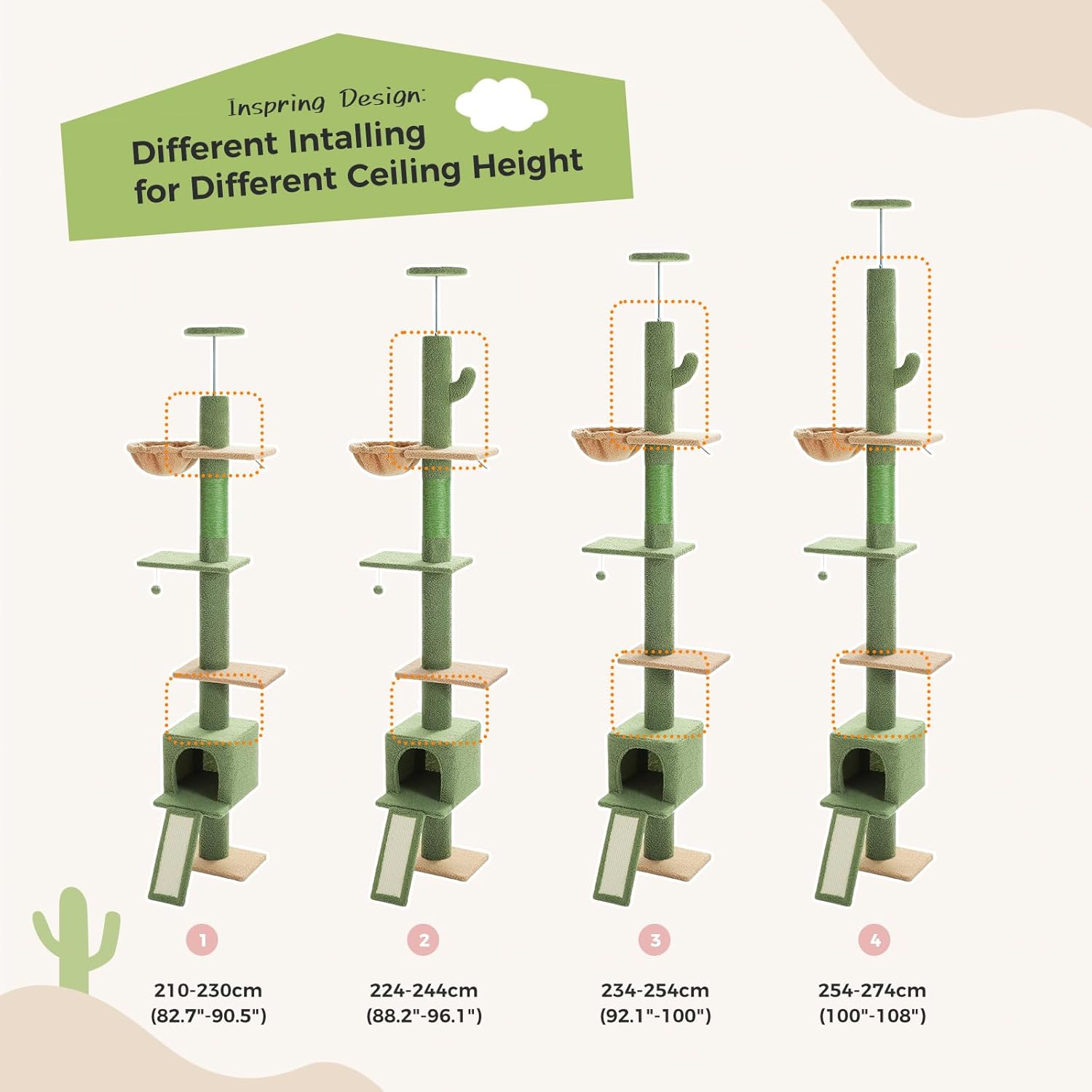 Inspring Design:
Different Intalling for Different Ceiling Height

1
210-230cm
(82.7"-90.5")

2
224-244cm
(88.2"-96.1")

3
234-254cm
(92.1"-100")

4
254-274cm
(100"-108")