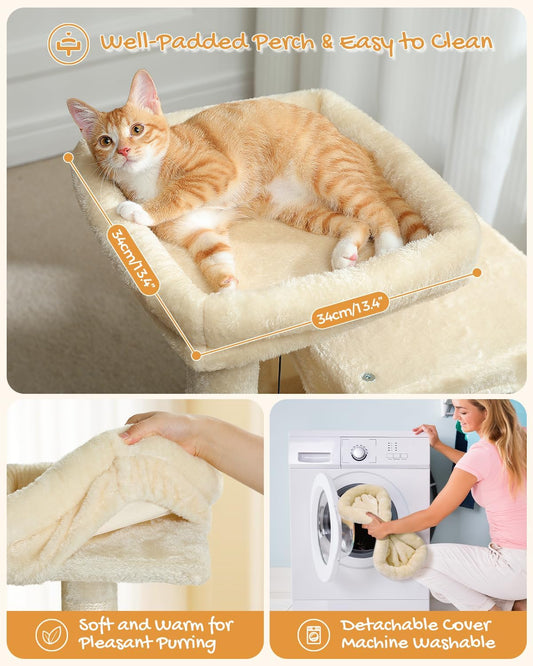 Well-Padded Perch & Easy to Clean

34cm/13.4"

34cm/13.4"

Soft and Warm for Pleasant Purring

Detachable Cover Machine Washable