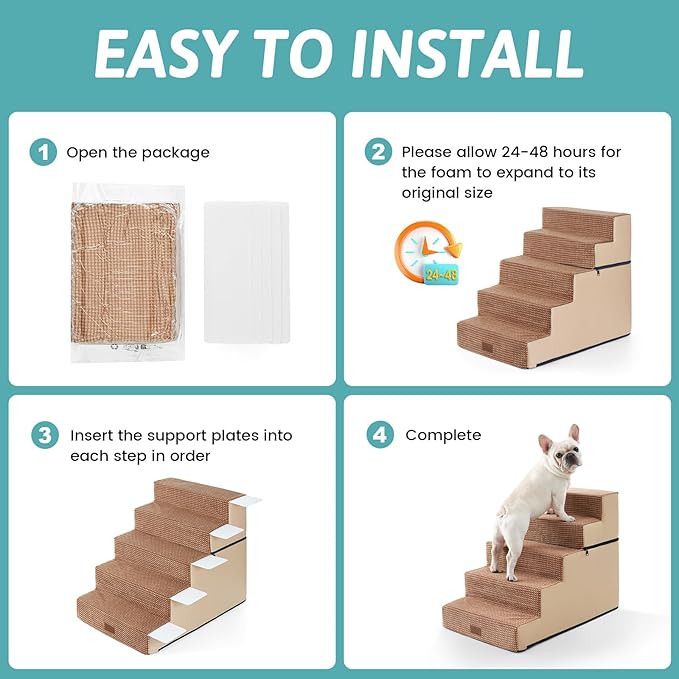 EASY TO INSTALL

1 Open the package

2 Please allow 24-48 hours for the foam to expand to its original size

24-48

3 Insert the support plates into each step in order

4 Complete