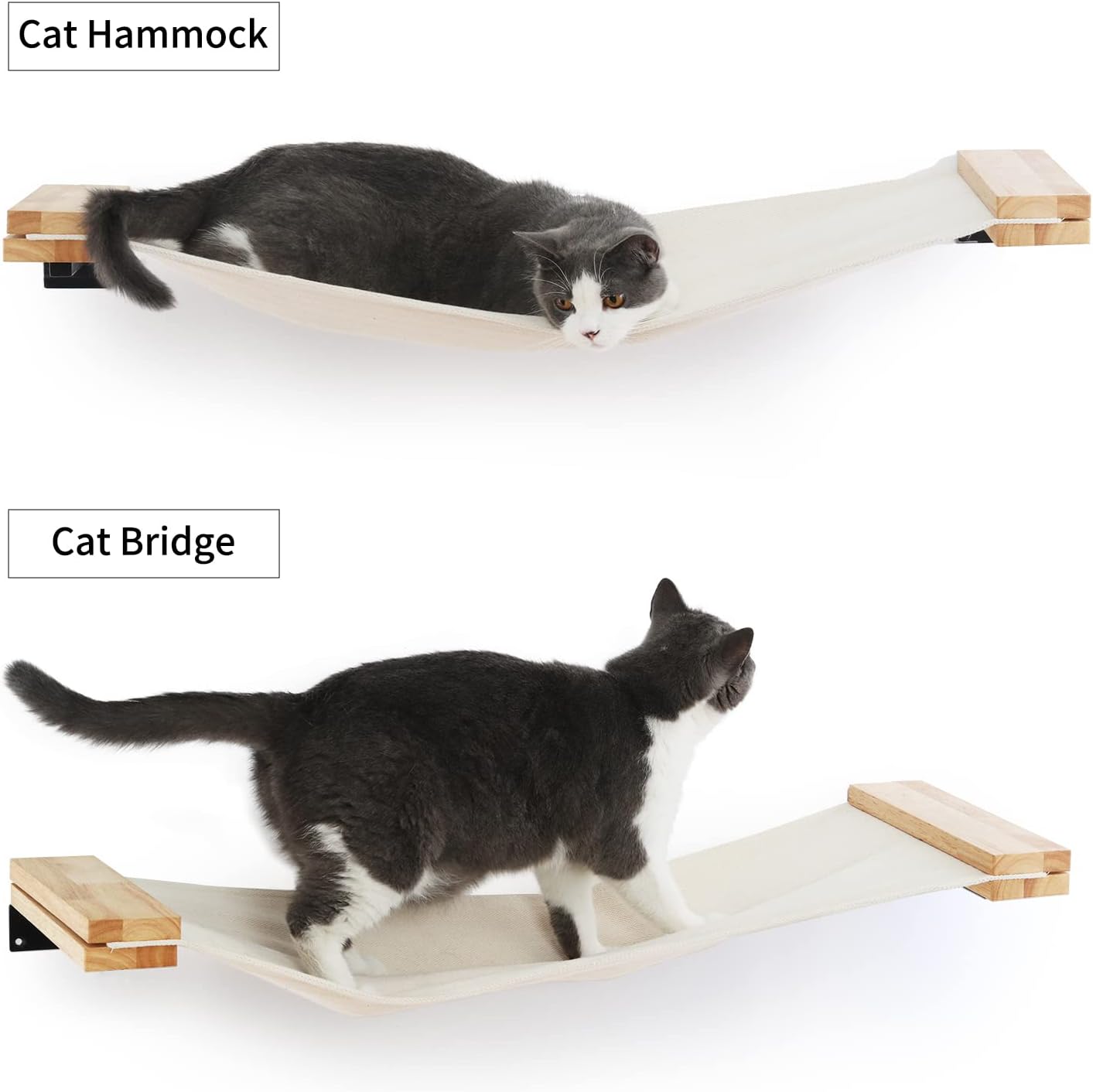 Cat Hammock

Cat Bridge